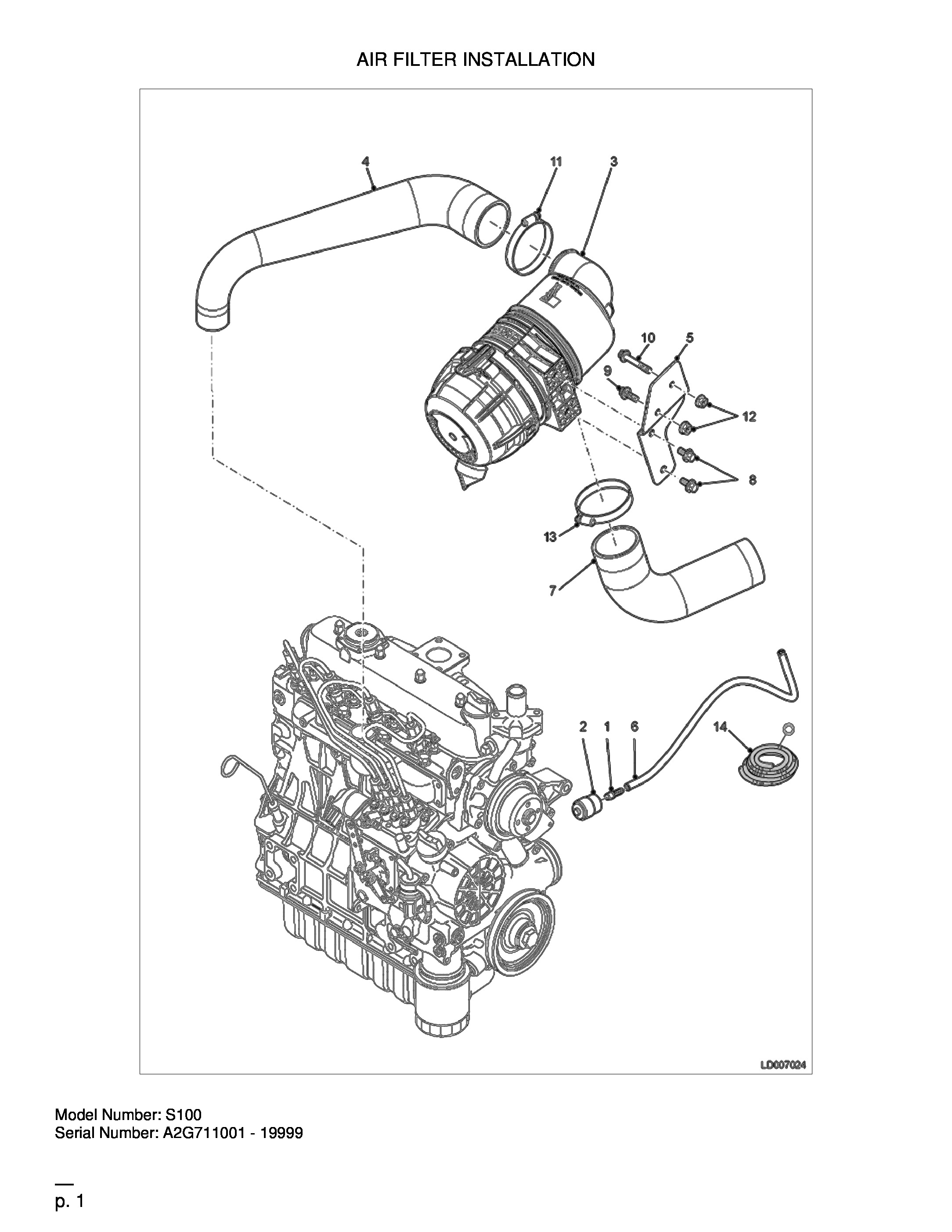 AIR FILTER INSTALLATION

4
11
3
10
5
9
12
8
13
7
2
1
6
14

LD007024

Model Number: S100
Serial Number: A2G711001 - 19999

p. 1