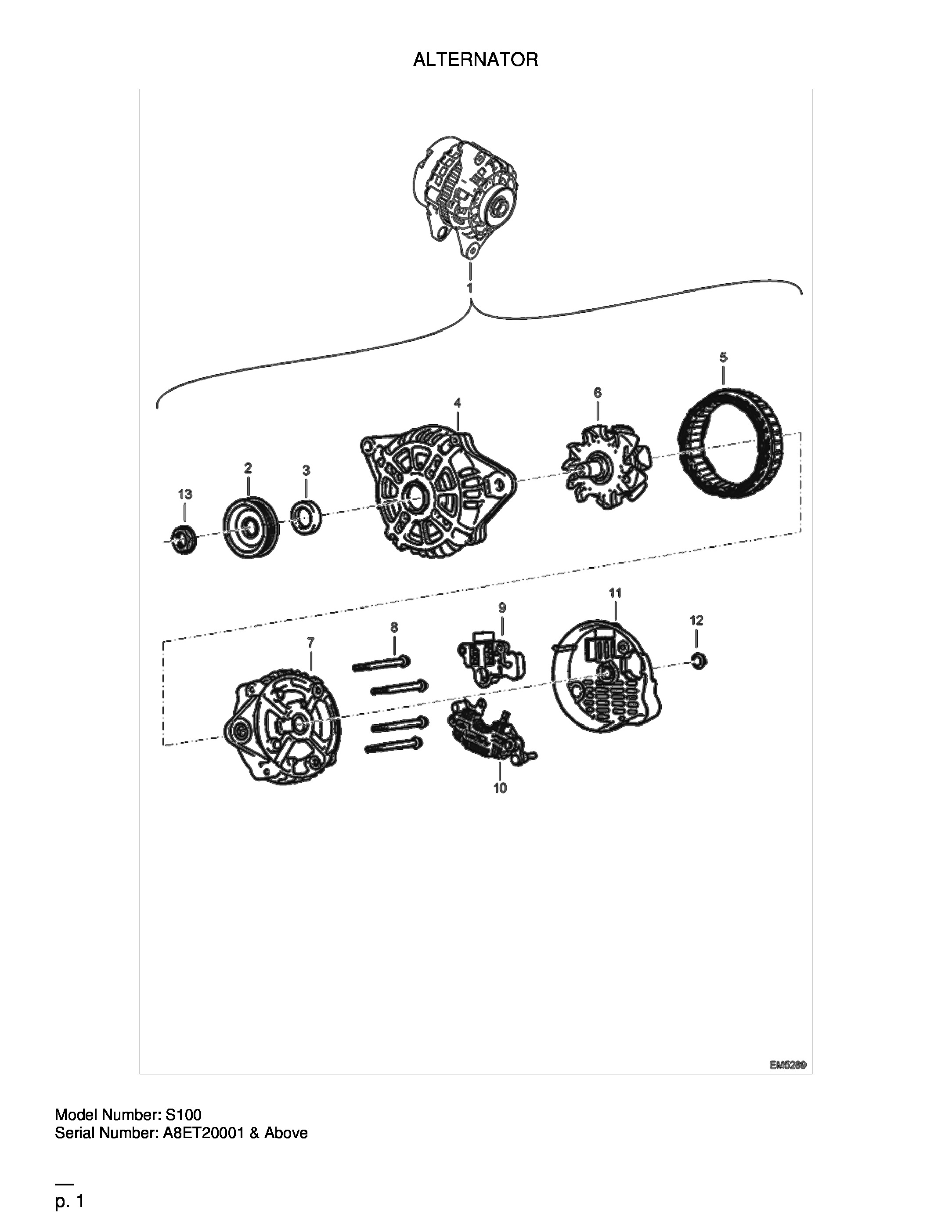 ALTERNATOR

1

5

6

4

2

3

13

11

9

12

8

7

10

EM5289

Model Number: S100
Serial Number: A8ET20001 & Above

p. 1