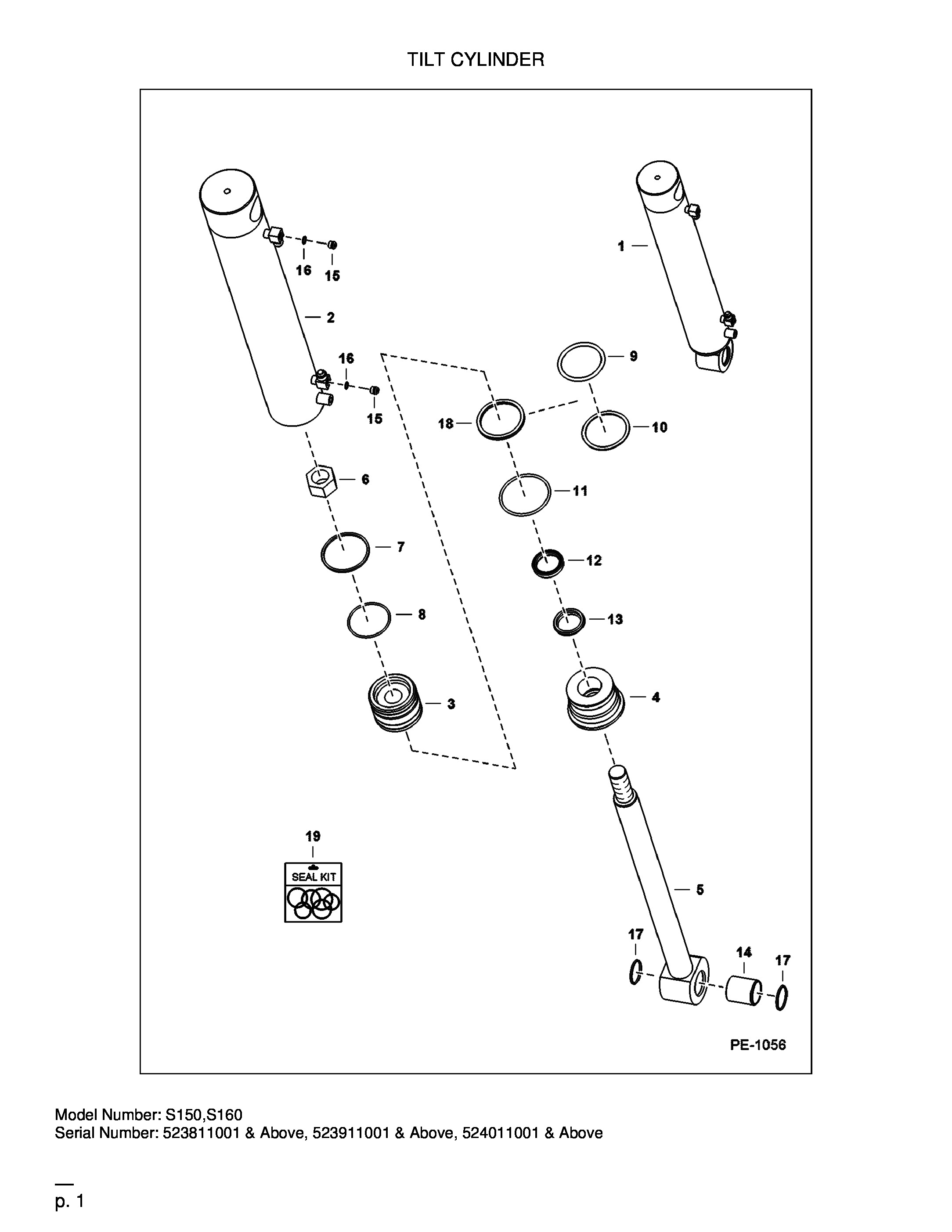 TILT CYLINDER

16
15
1
2
16
15
9
18
10
6
11
7
12
8
13
3
4
19
SEAL KIT
5
17
14
17
PE-1056

Model Number: S150,S160
Serial Number: 523811001 & Above, 523911001 & Above, 524011001 & Above

p. 1