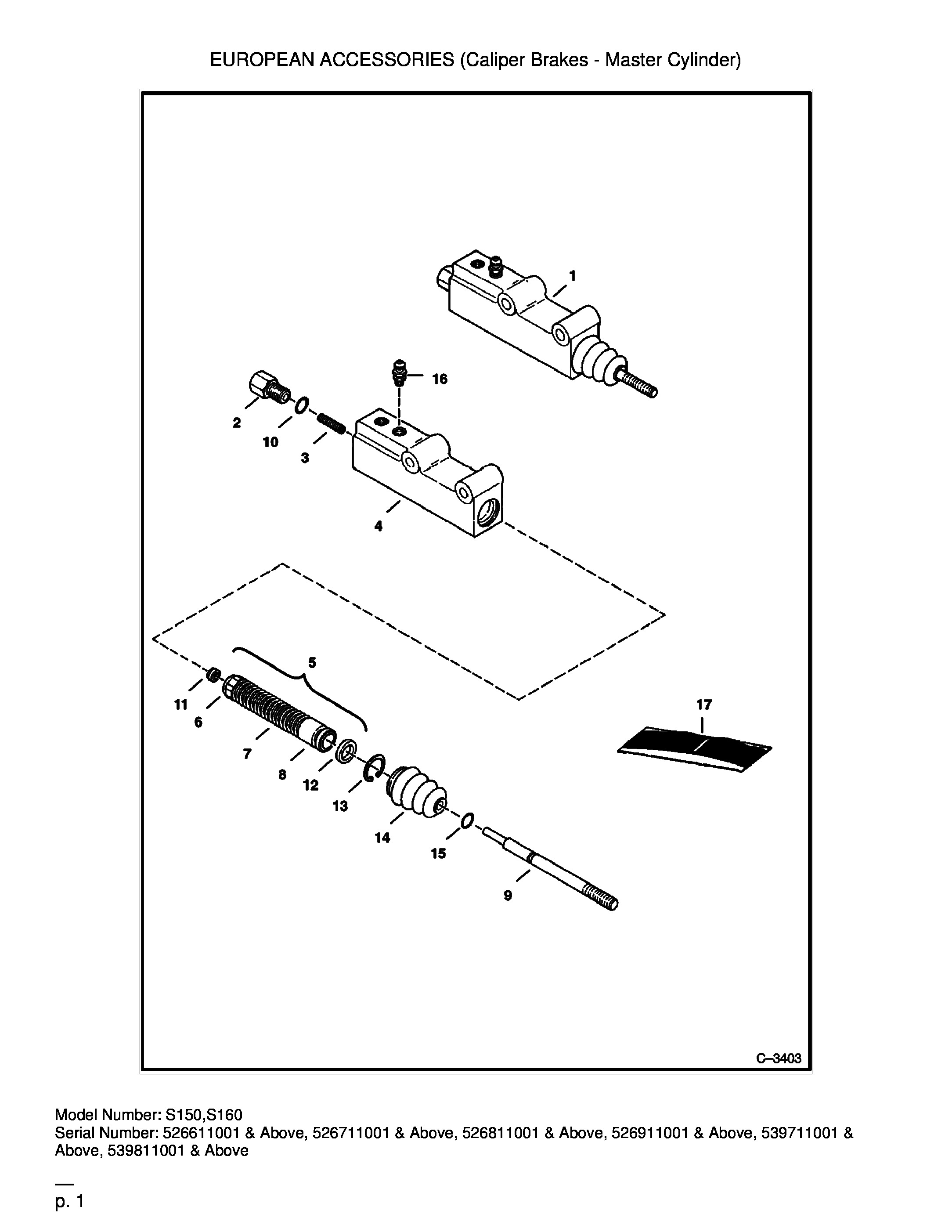 EUROPEAN ACCESSORIES (Caliper Brakes - Master Cylinder)

1

16

2

10

3

4

5

11

6

7

8

12

13

14

15

9

17

C–3403

Model Number: S150,S160
Serial Number: 526611001 & Above, 526711001 & Above, 526811001 & Above, 526911001 & Above, 539711001 & Above, 539811001 & Above

—
p. 1