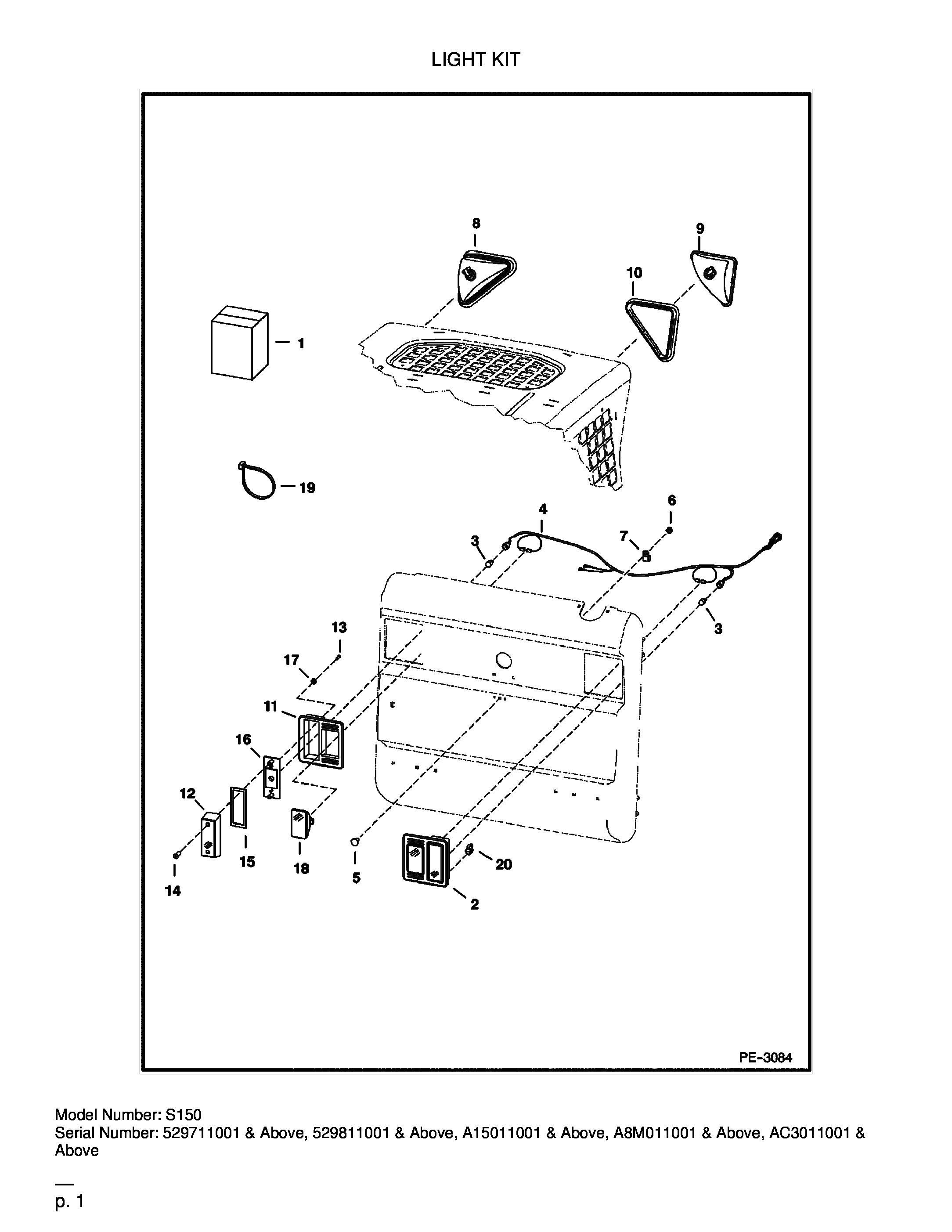 LIGHT KIT

8
9
10
1
19
4
6
3
7
3
13
17
11
16
12
15
18
5
20
14
2

PE-3084

Model Number: S150
Serial Number: 529711001 & Above, 529811001 & Above, A15011001 & Above, A8M011001 & Above, AC3011001 & Above

p. 1