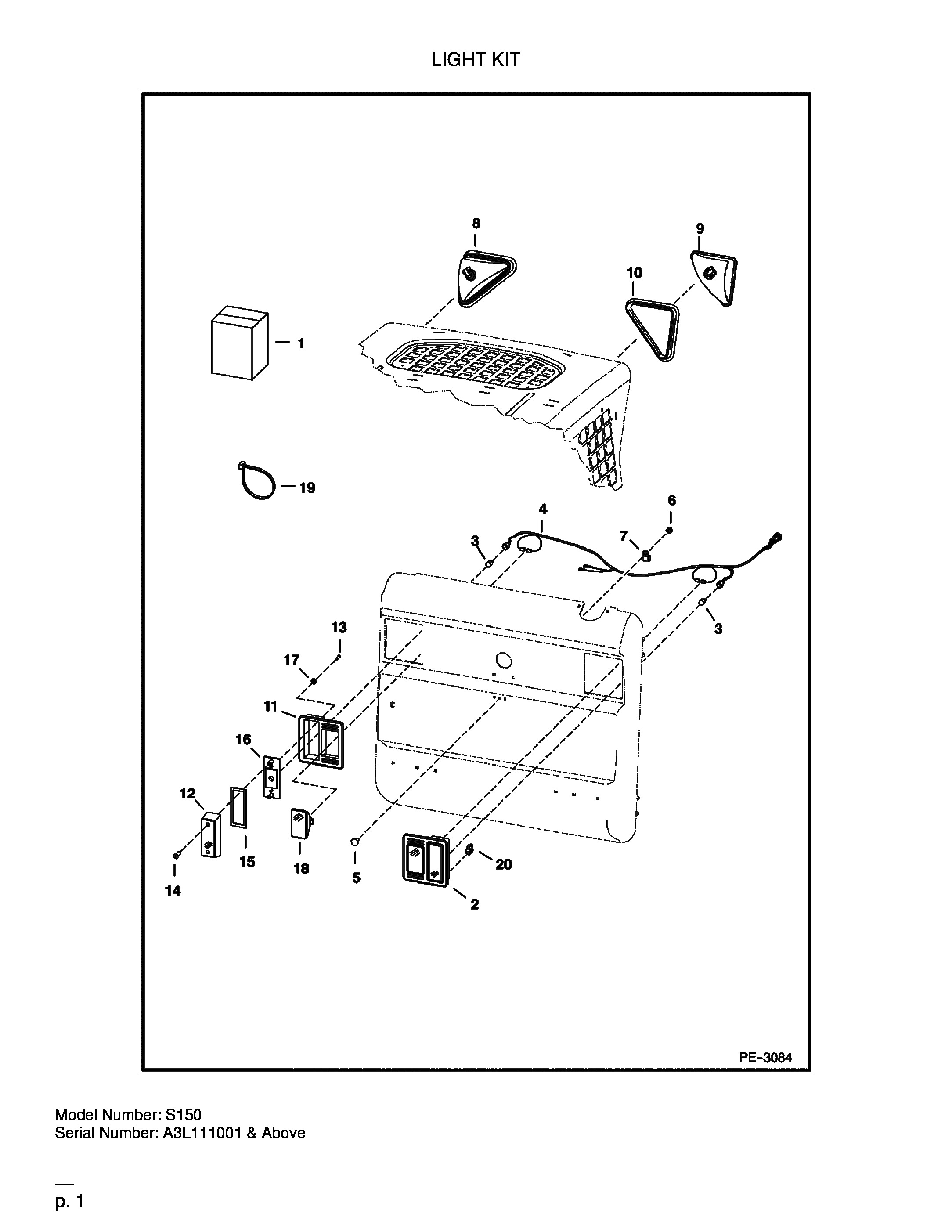 LIGHT KIT

8
9
10
1
19
4
6
3
7
3
13
17
11
16
12
15
18
5
20
14
2

PE-3084

Model Number: S150
Serial Number: A3L111001 & Above

p. 1