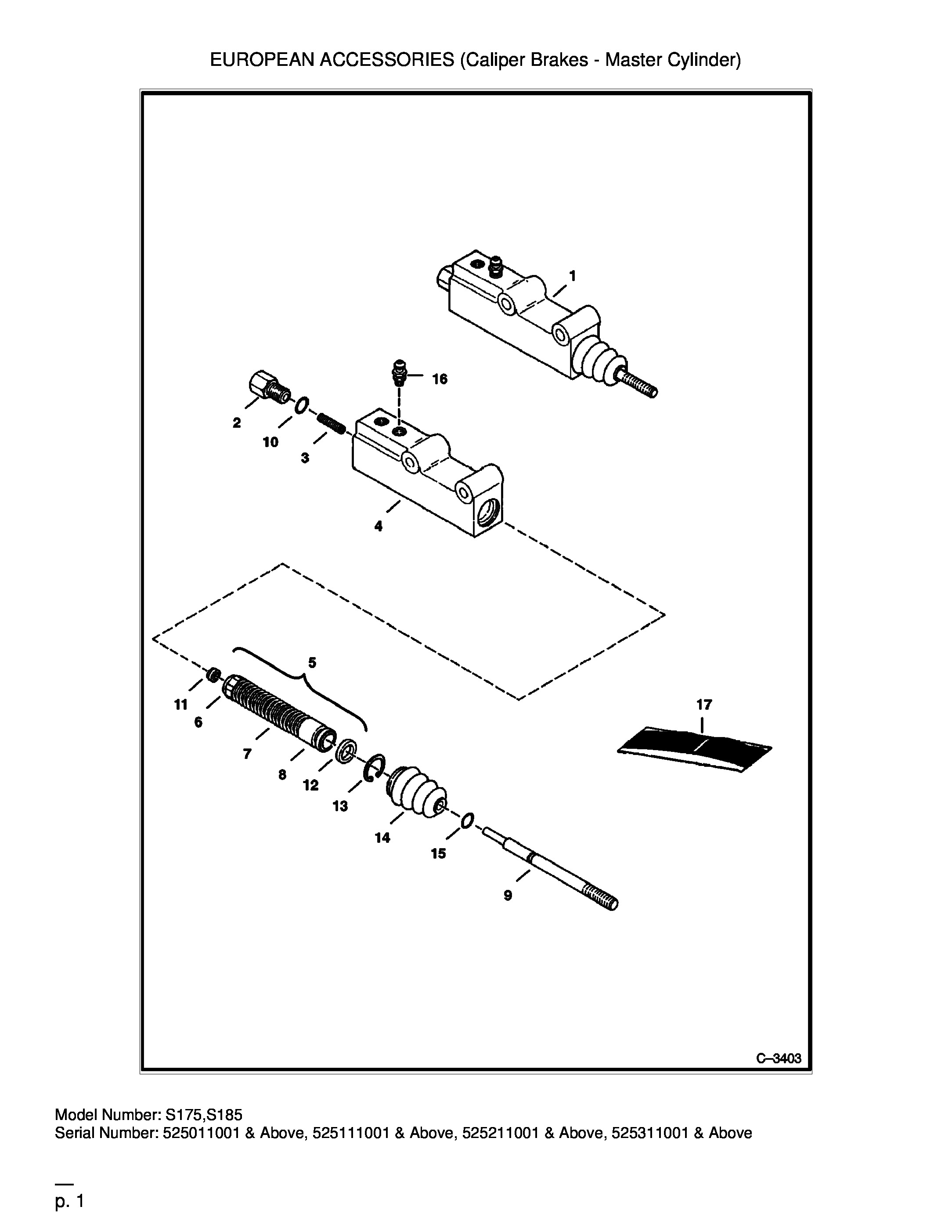 EUROPEAN ACCESSORIES (Caliper Brakes - Master Cylinder)

1
16
2
10
3
4
5
11
6
7
8
12
13
14
15
9
17

C–3403

Model Number: S175,S185
Serial Number: 525011001 & Above, 525111001 & Above, 525211001 & Above, 525311001 & Above

p. 1