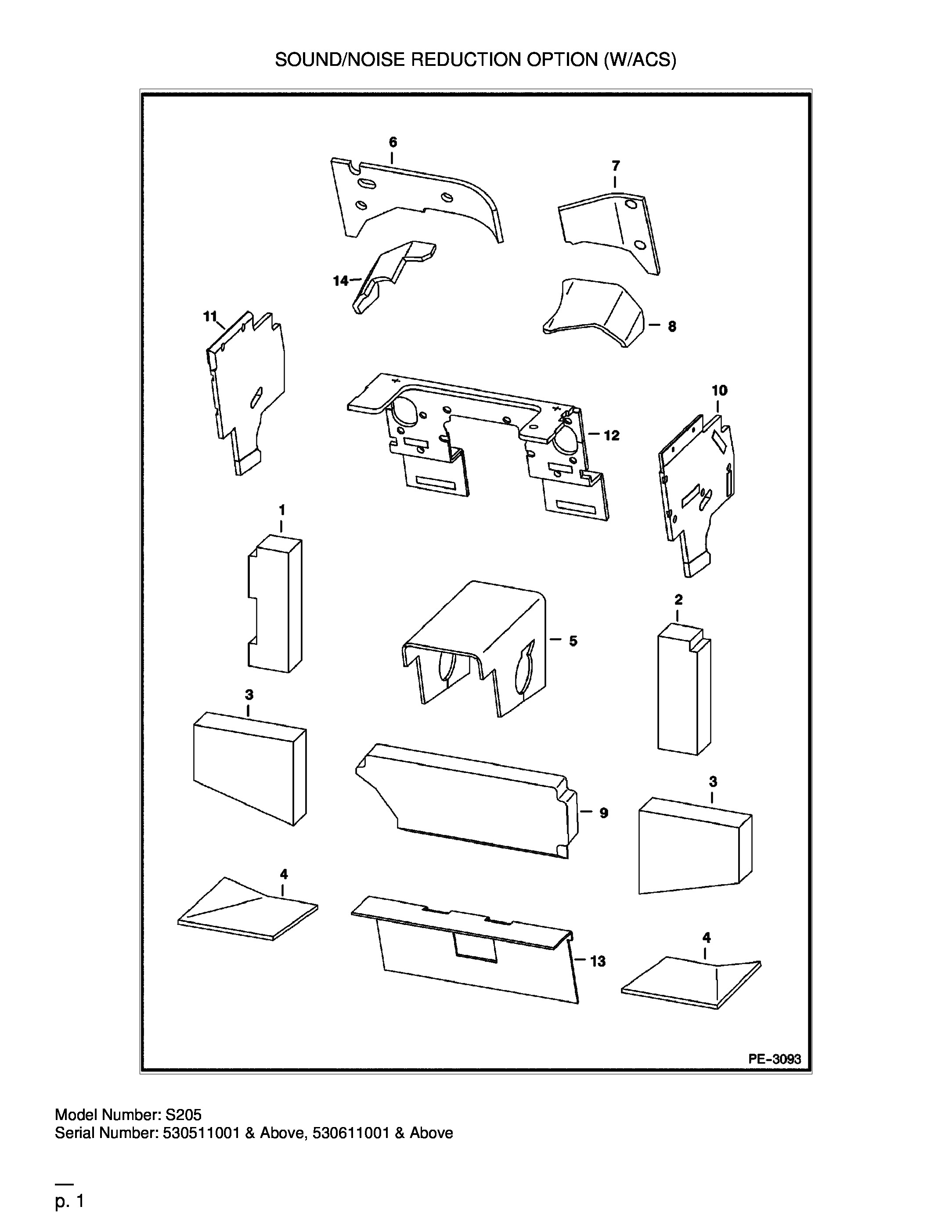 SOUND/NOISE REDUCTION OPTION (W/ACS)

6
7
14
8
11
10
12
1
2
5
3
9
3
4
13
4
PE-3093

Model Number: S205
Serial Number: 530511001 & Above, 530611001 & Above

p. 1