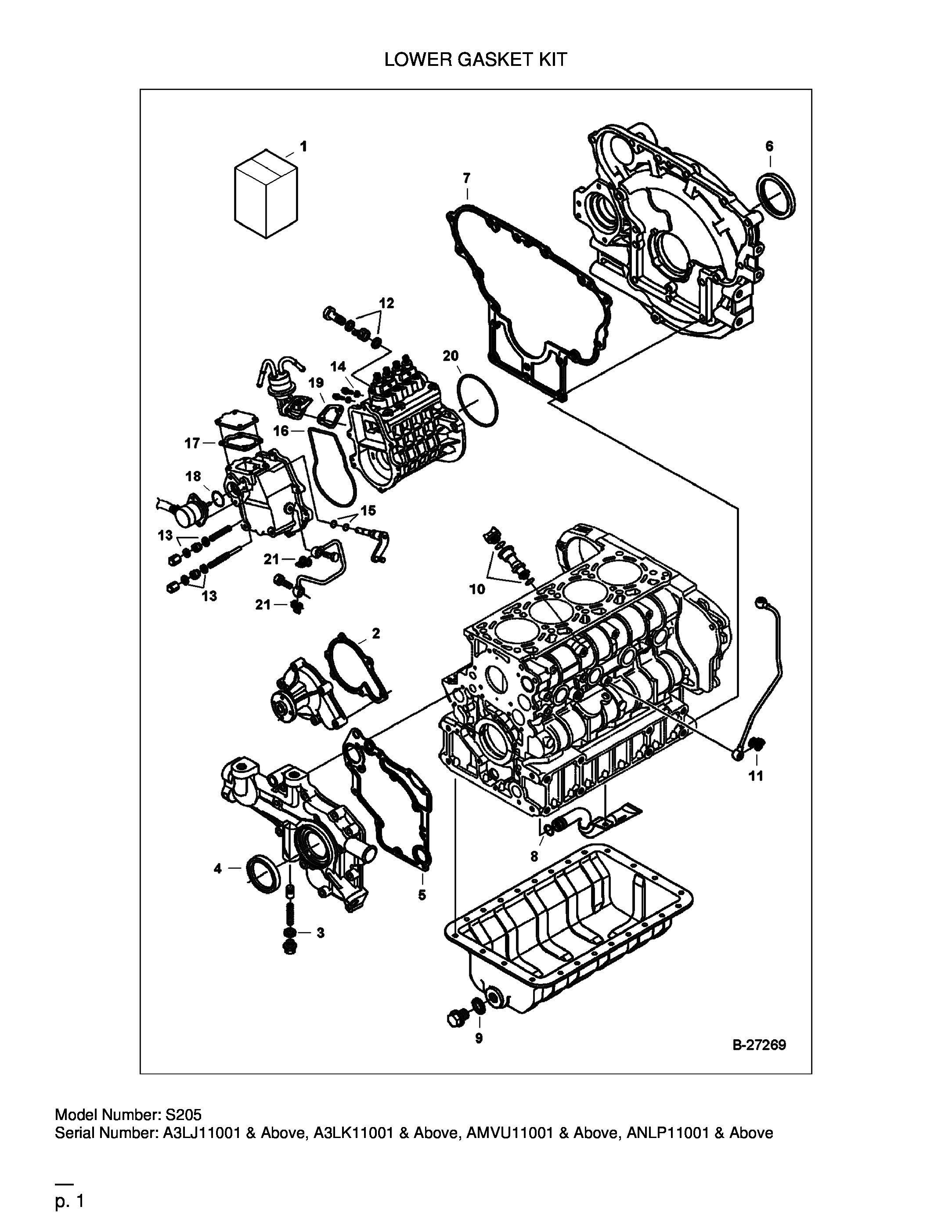 LOWER GASKET KIT

1
6
7
12
20
14
19
16
17
18
15
13
21
13
21
10
2
11
8
4
5
3
9
B-27269

Model Number: S205
Serial Number: A3LJ11001 & Above, A3LK11001 & Above, AMVU11001 & Above, ANLP11001 & Above

p. 1