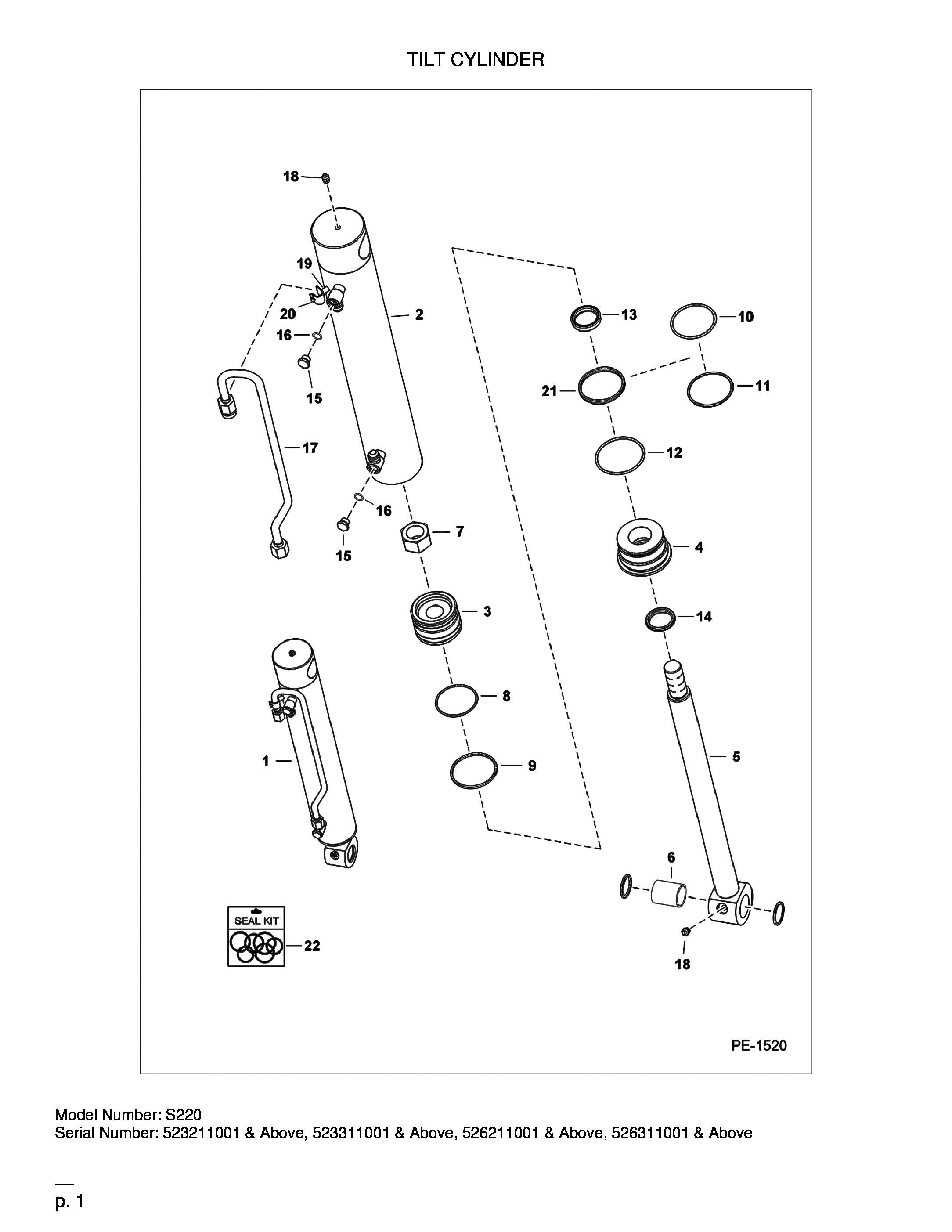 TILT CYLINDER

18
19
20
16
15
2
17
16
15
7
3
8
9
1
13
10
21
11
12
4
14
5
6
18
SEAL KIT
22

PE-1520

Model Number: S220
Serial Number: 523211001 & Above, 523311001 & Above, 526211001 & Above, 526311001 & Above

p. 1