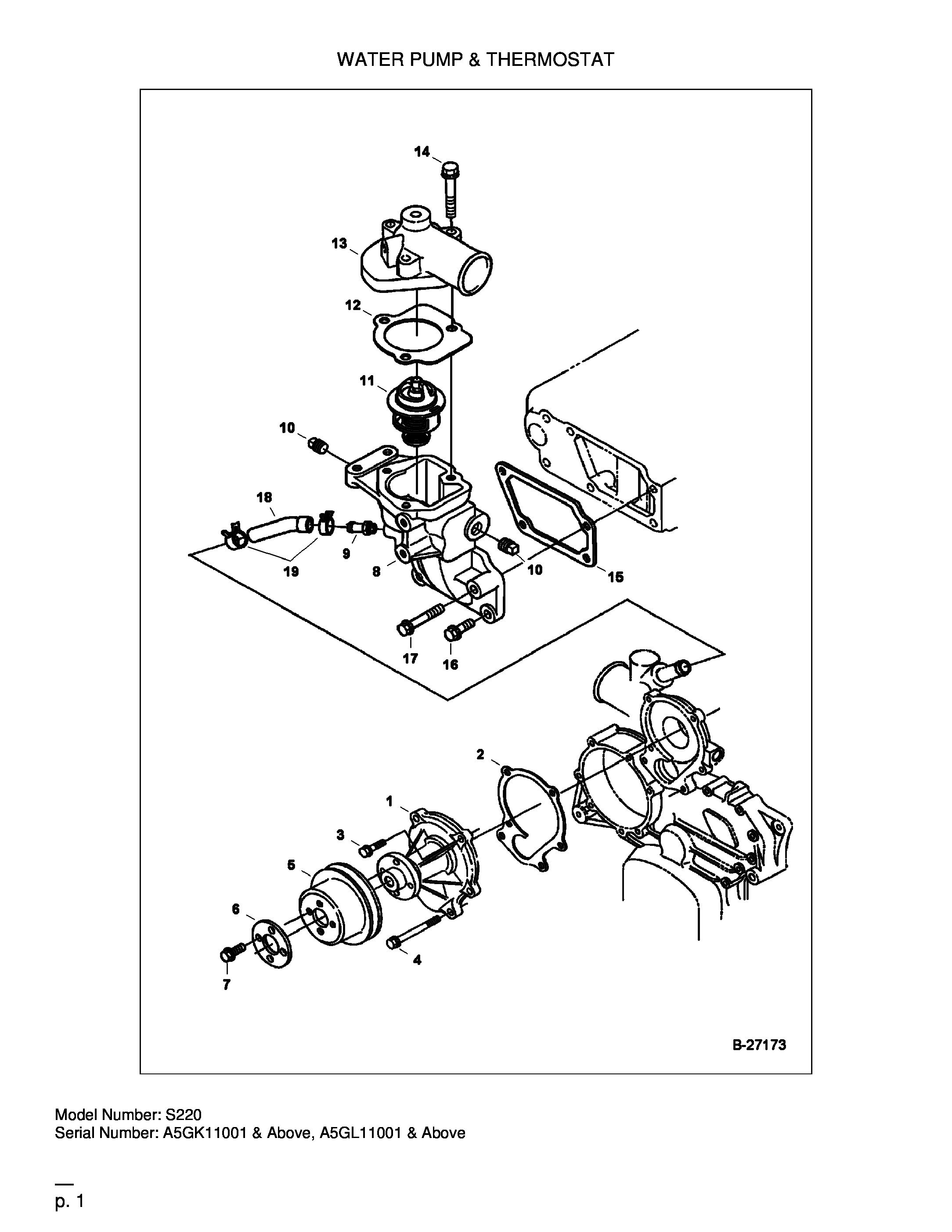 WATER PUMP & THERMOSTAT

14
13
12
11
10
18
9
19
8
10
15
17
16
2
1
3
5
6
4
7

B-27173

Model Number: S220
Serial Number: A5GK11001 & Above, A5GL11001 & Above

p. 1