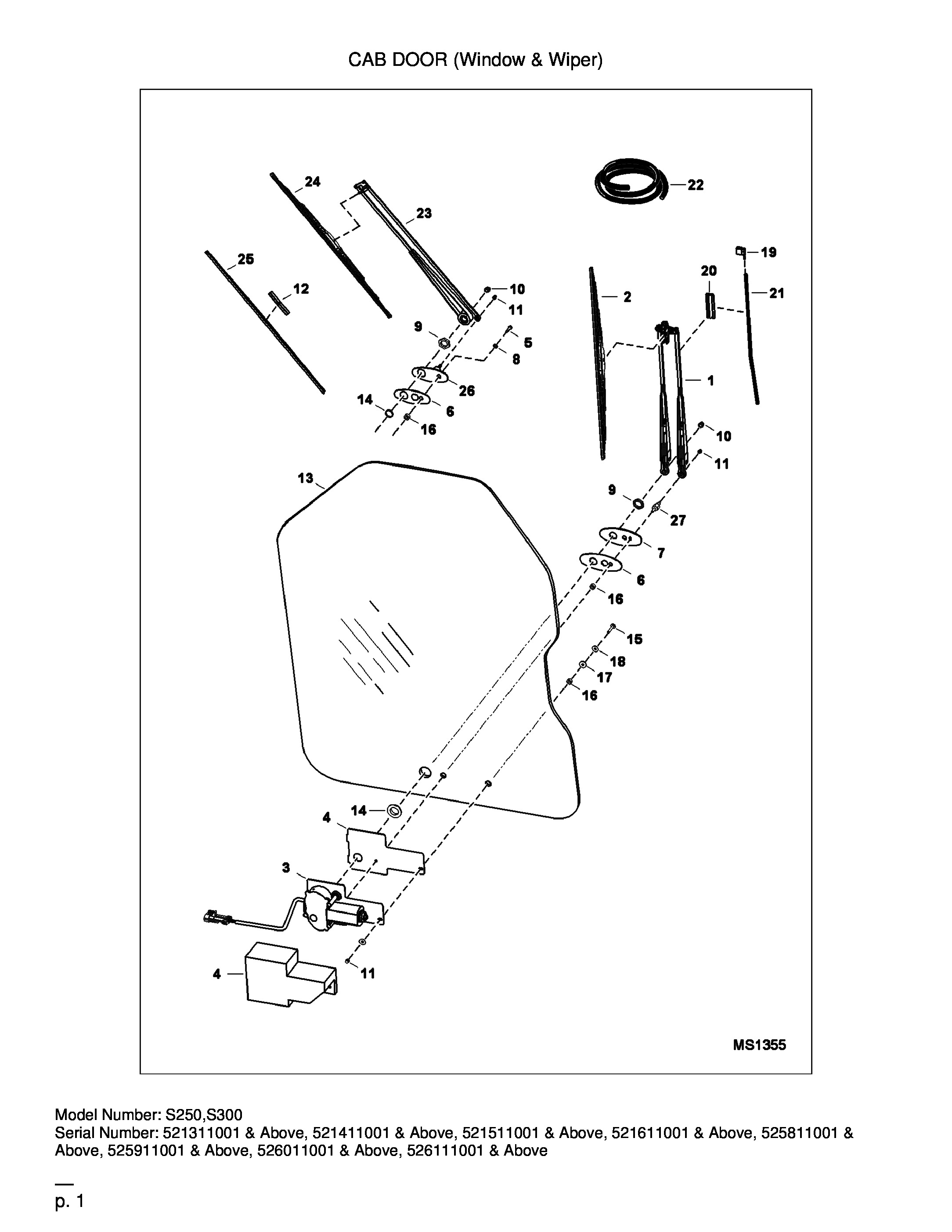 CAB DOOR (Window & Wiper)

24
23
22
25
12
19
20
21
10
11
2
9
5
8
1
26
14
6
16
10
11
13
9
27
7
6
16
15
18
17
16
14
4
3
4
11

MS1355

Model Number: S250,S300
Serial Number: 521311001 & Above, 521411001 & Above, 521511001 & Above, 521611001 & Above, 525811001 & Above, 525911001 & Above, 526011001 & Above, 526111001 & Above

p. 1