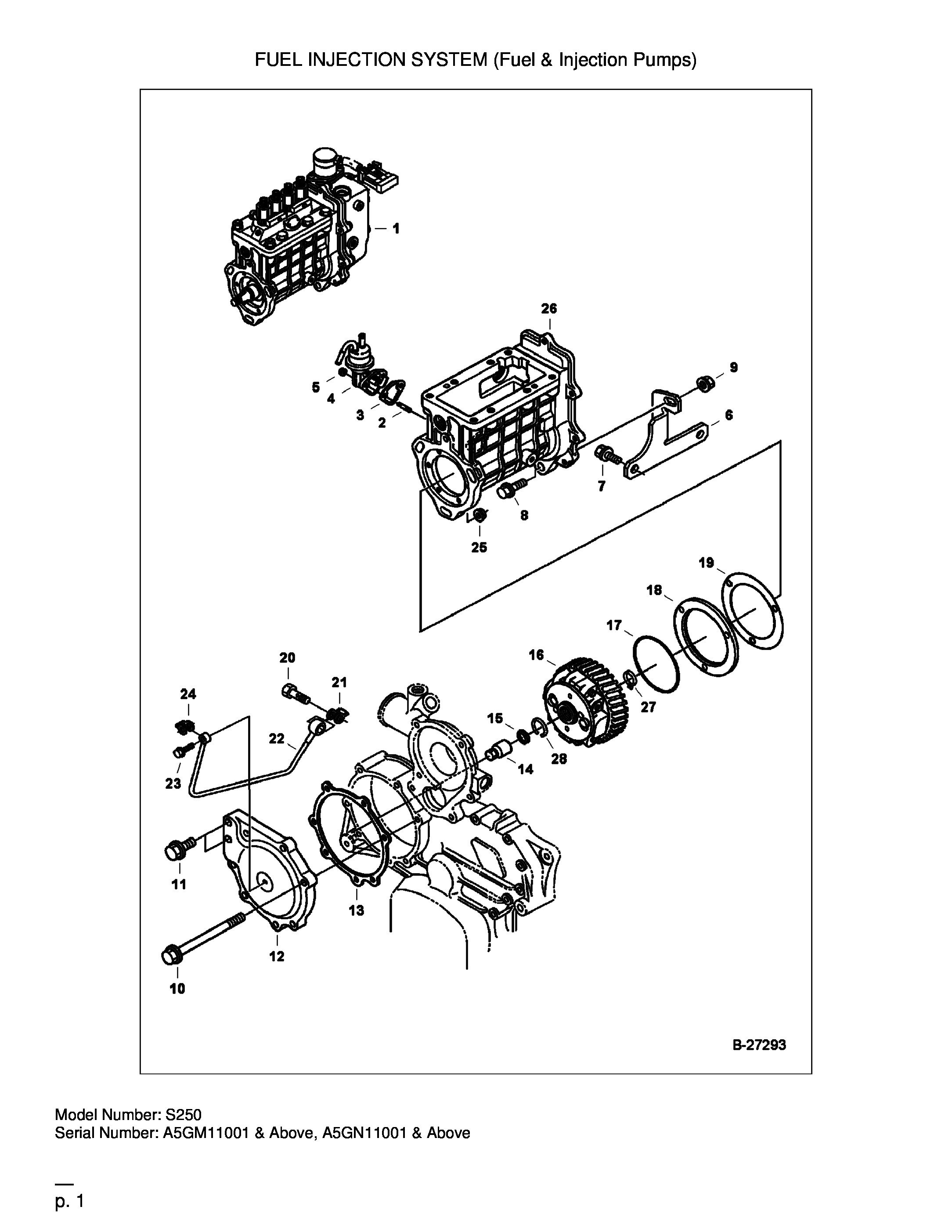 FUEL INJECTION SYSTEM (Fuel & Injection Pumps)

1
26
9
5
4
3
2
6
7
8
25
19
18
17
16
20
21
24
27
15
22
28
14
23
11
13
12
10

B-27293

Model Number: S250
Serial Number: A5GM11001 & Above, A5GN11001 & Above

p. 1