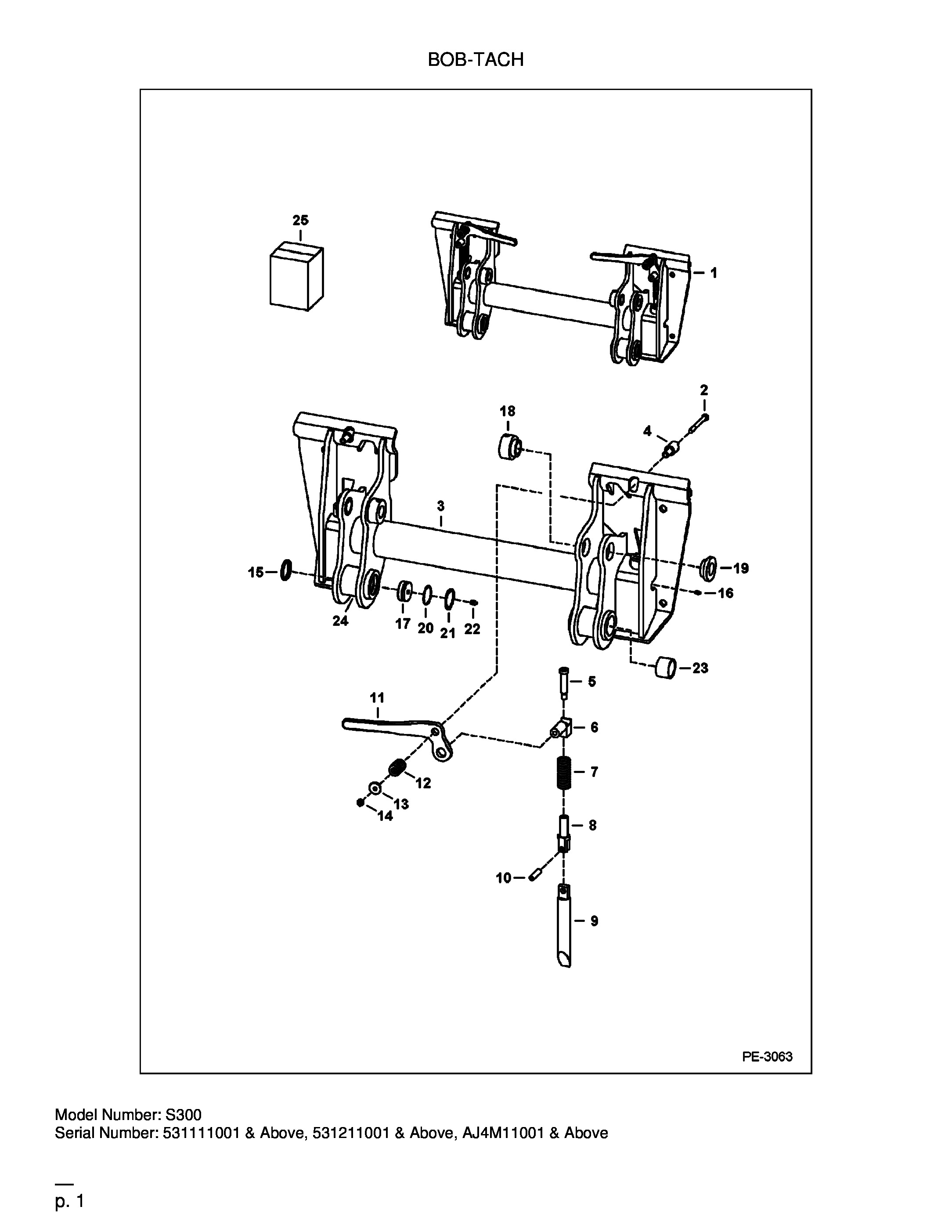 BOB-TACH

25
1
2
18
4
3
15
19
16
24
17
20
21
22
23
5
11
6
7
12
13
14
8
10
9

PE-3063

Model Number: S300
Serial Number: 531111001 & Above, 531211001 & Above, AJ4M11001 & Above

p. 1