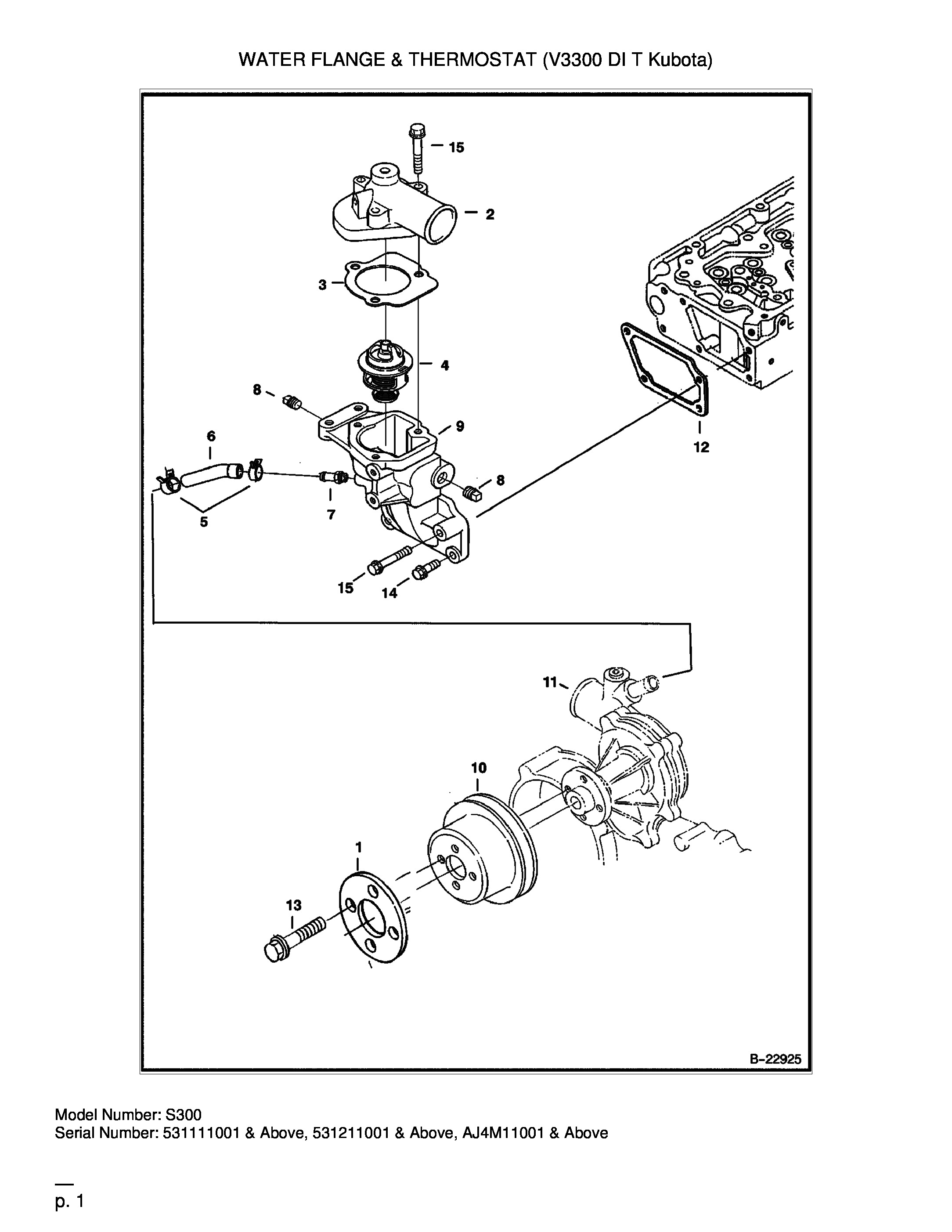 WATER FLANGE & THERMOSTAT (V3300 DI T Kubota)

15
2
3
4
8
9
6
12
8
7
5
15
14
11
10
1
13

B-22925

Model Number: S300
Serial Number: 531111001 & Above, 531211001 & Above, AJ4M11001 & Above

p. 1