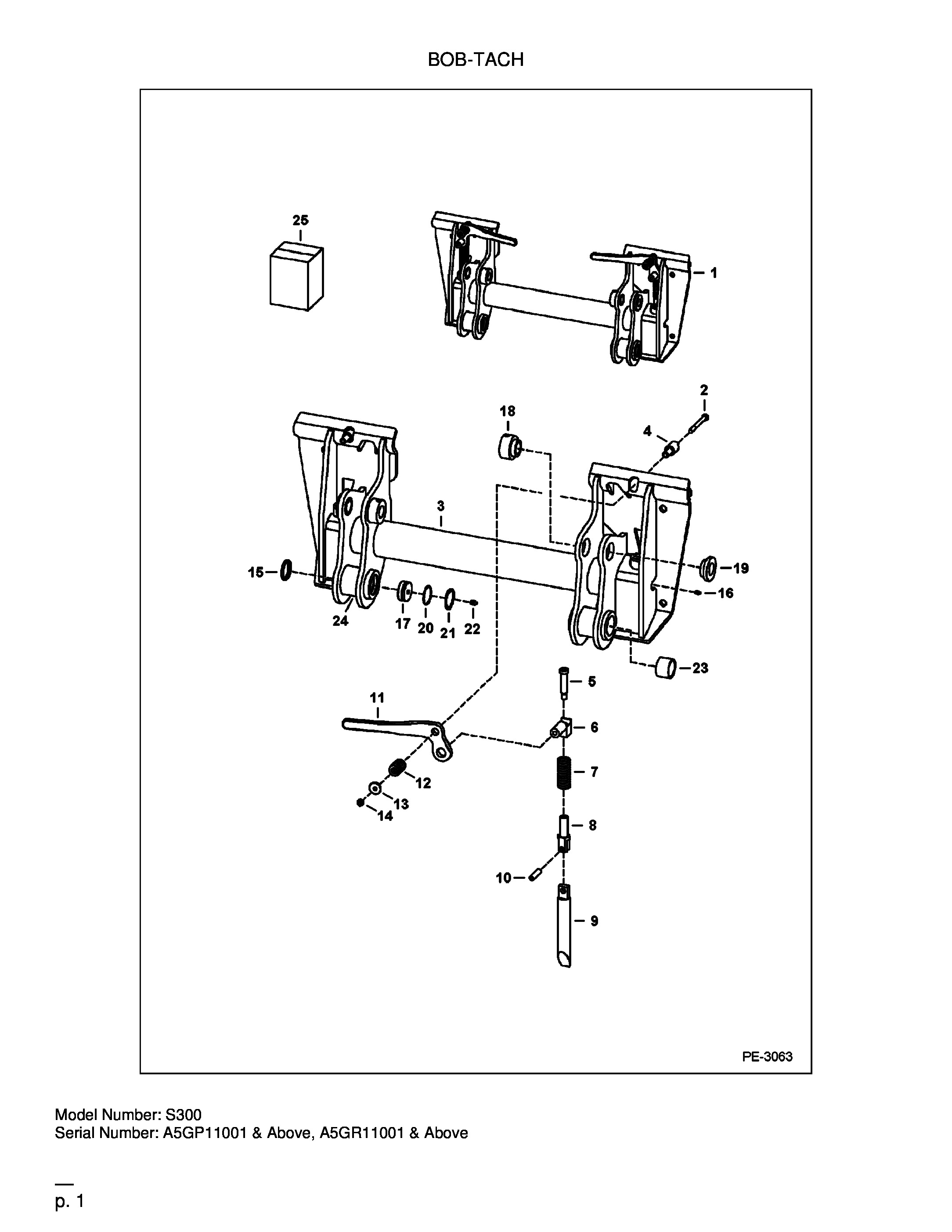 BOB-TACH

25

1

2

18

4

3

15

19

16

24

17 20 21 22

23

5

11

6

7

12

13

14

8

10

9

PE-3063

Model Number: S300
Serial Number: A5GP11001 & Above, A5GR11001 & Above

p. 1