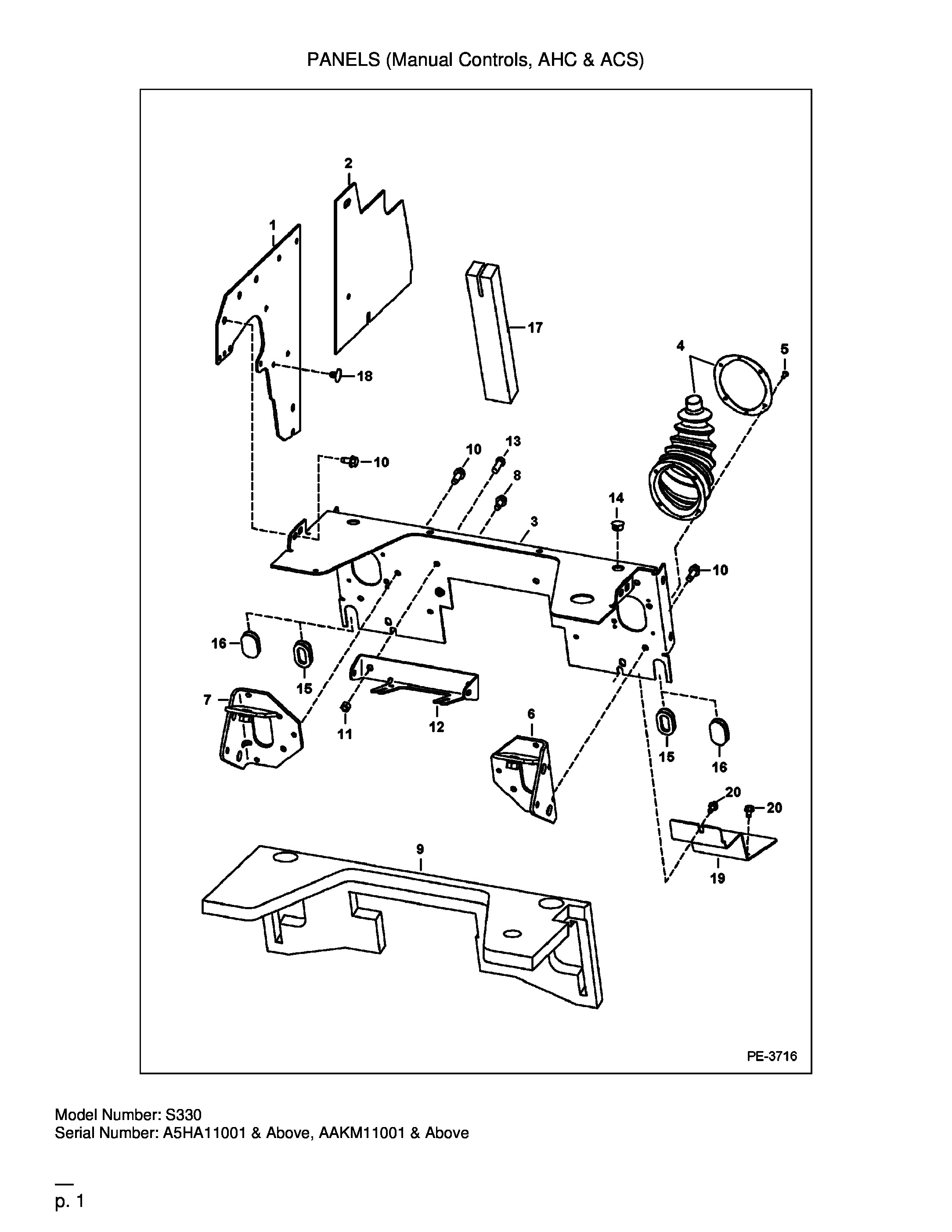 PANELS (Manual Controls, AHC & ACS)

2
1
17
4
5
18
10
13
10
8
14
3
10
16
15
7
11
12
6
15
16
20
20
9
19

PE-3716

Model Number: S330
Serial Number: A5HA11001 & Above, AAKM11001 & Above

p. 1