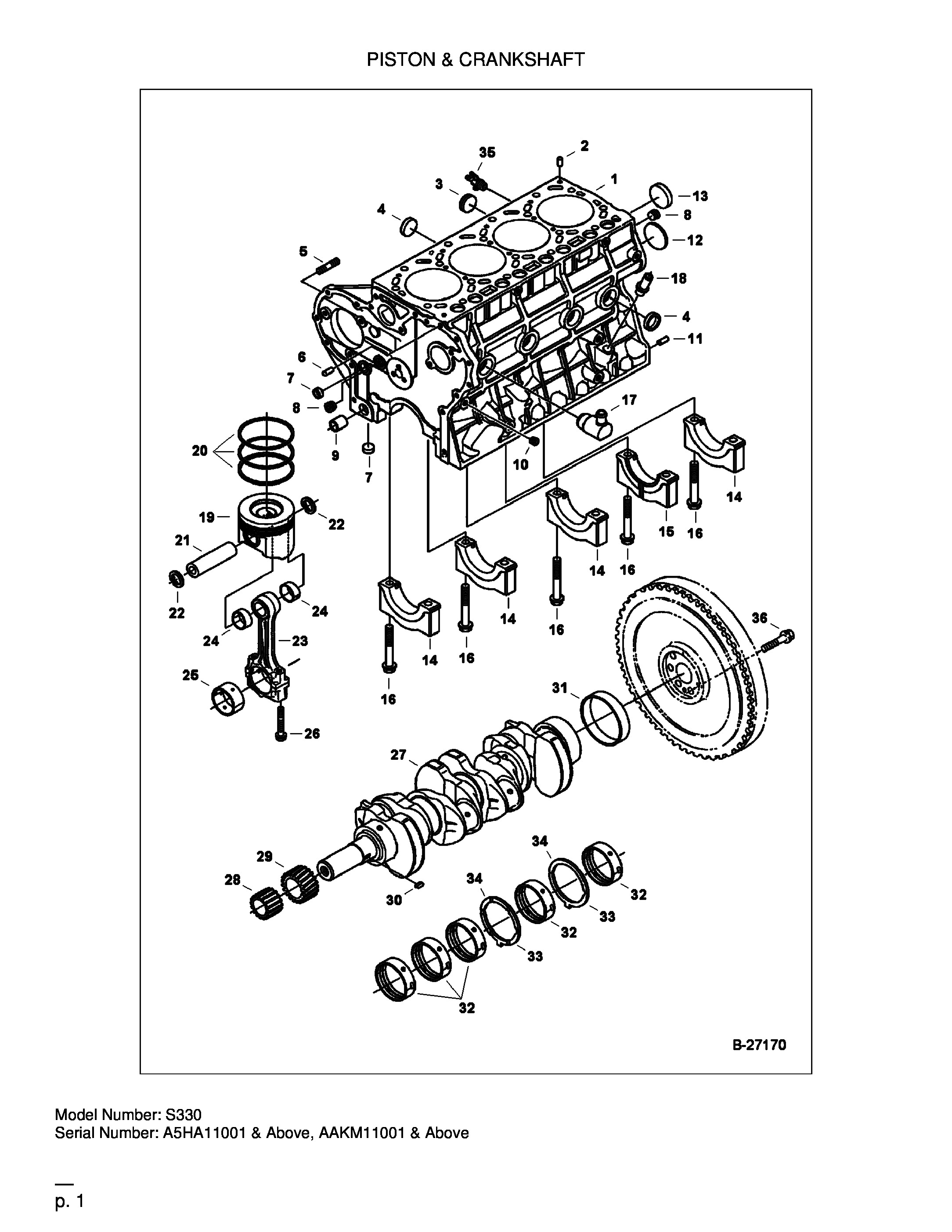 PISTON & CRANKSHAFT

35 2 3 1 13 4 8 12 5 18 4 11 6 7 8 17 20 9 7 10 14 19 22 15 16 21 14 16 22 24 14 16 24 23 14 16 36 25 16 31 26 27 34 29 28 30 34 32 33 32 33 32

B-27170

Model Number: S330
Serial Number: A5HA11001 & Above, AAKM11001 & Above

p. 1