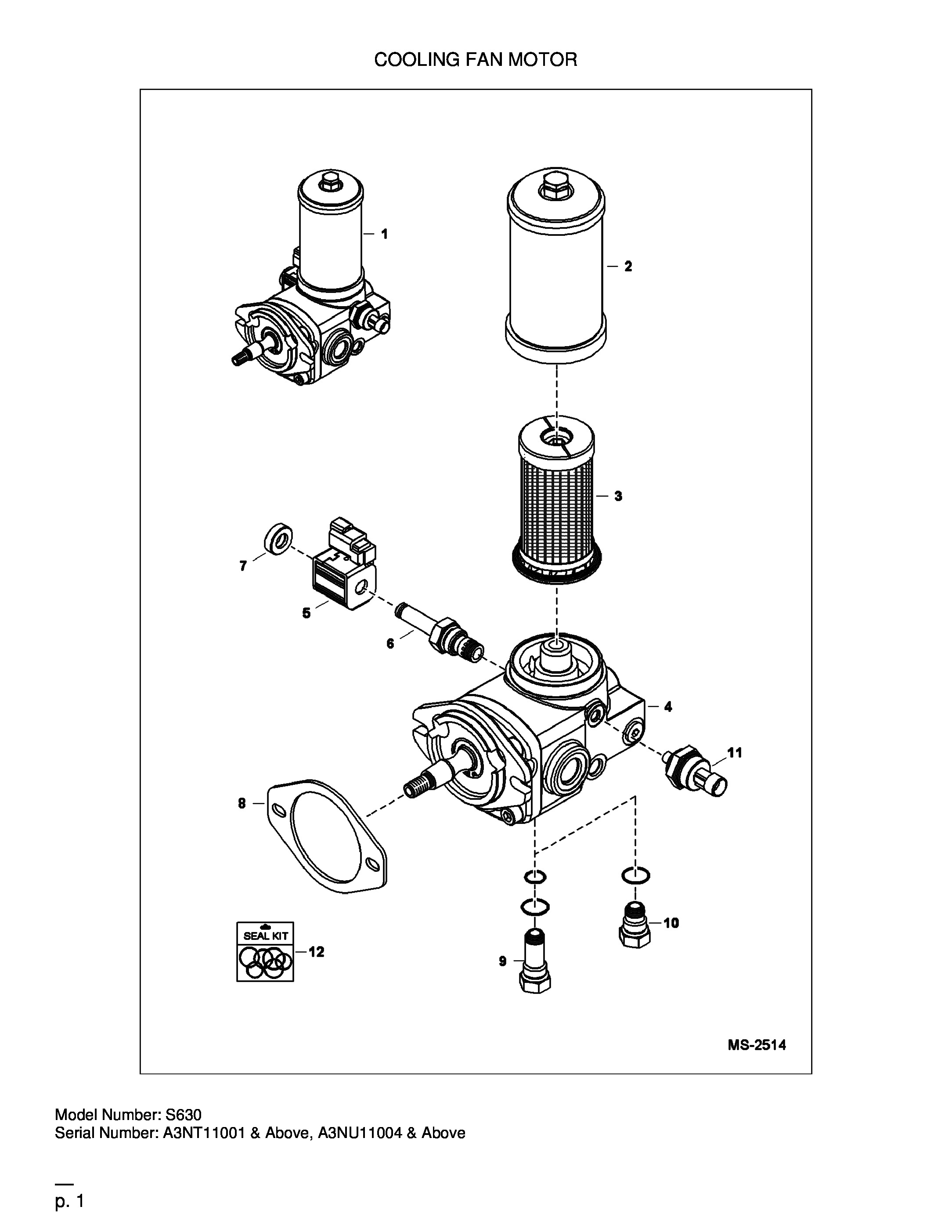 COOLING FAN MOTOR

1
2
3
7
5
6
4
11
8
SEAL KIT
12
10
9
MS-2514

Model Number: S630
Serial Number: A3NT11001 & Above, A3NU11004 & Above

p. 1