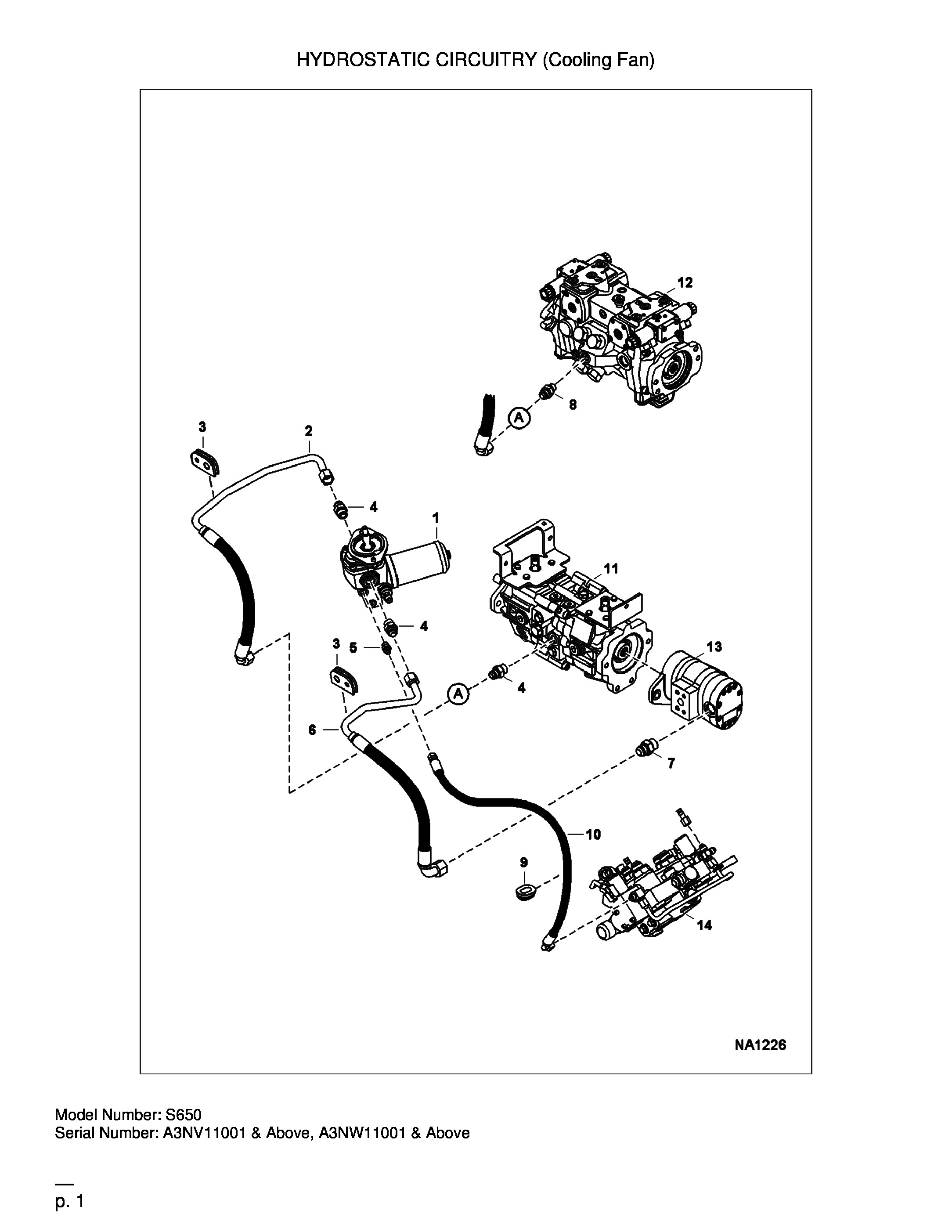 HYDROSTATIC CIRCUITRY (Cooling Fan)

12
8
A
3
2
4
1
11
4
3
5
13
A
4
6
7
10
9
14

NA1226

Model Number: S650
Serial Number: A3NV11001 & Above, A3NW11001 & Above

p. 1