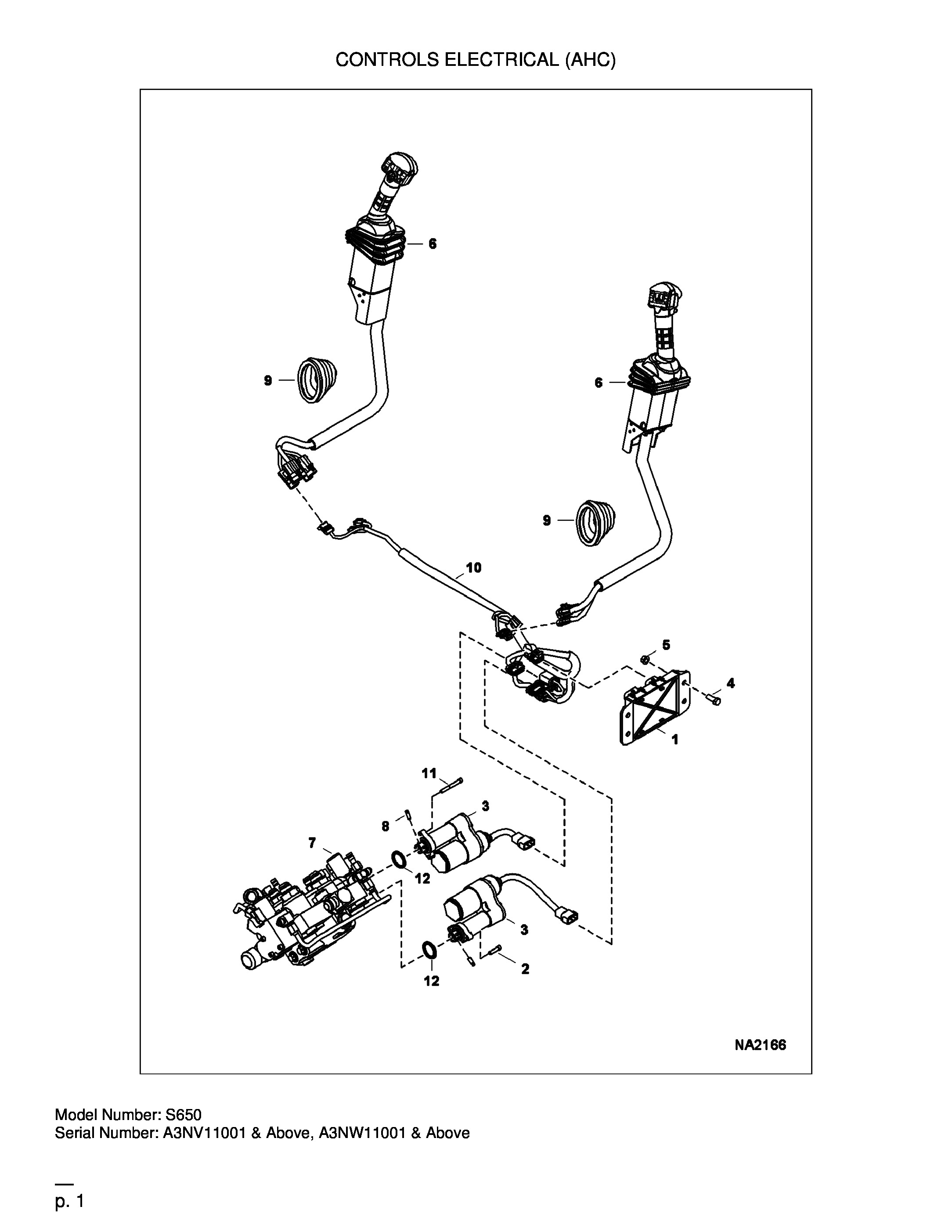 CONTROLS ELECTRICAL (AHC)

6
9
6
9
10
5
4
1
11
3
8
7
12
3
2
12

NA2166

Model Number: S650
Serial Number: A3NV11001 & Above, A3NW11001 & Above

p. 1