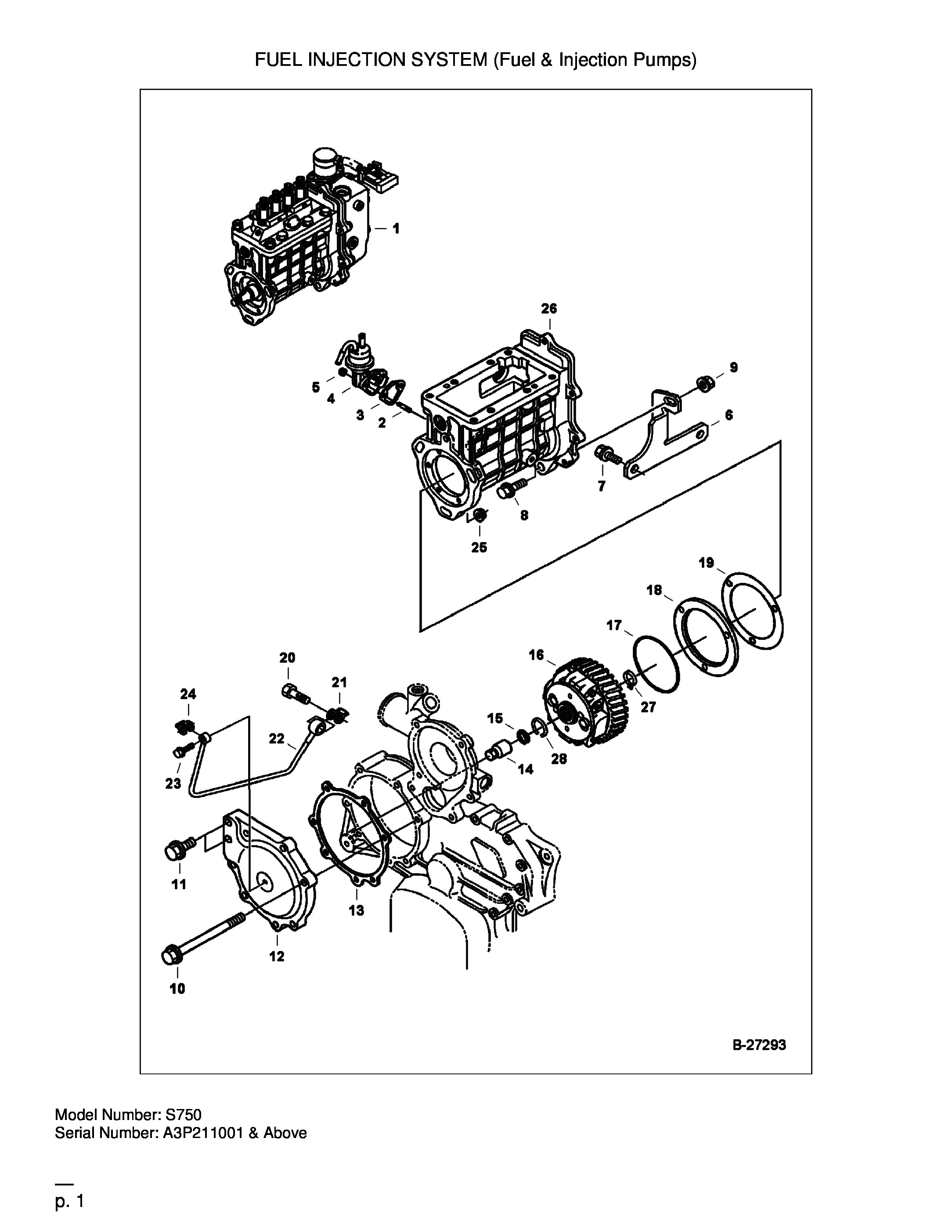 FUEL INJECTION SYSTEM (Fuel & Injection Pumps)

1
26
9
5
4
3
2
6
7
8
25
19
18
17
16
20
21
24
22
15
27
28
14
23
11
13
12
10

B-27293

Model Number: S750
Serial Number: A3P211001 & Above

p. 1