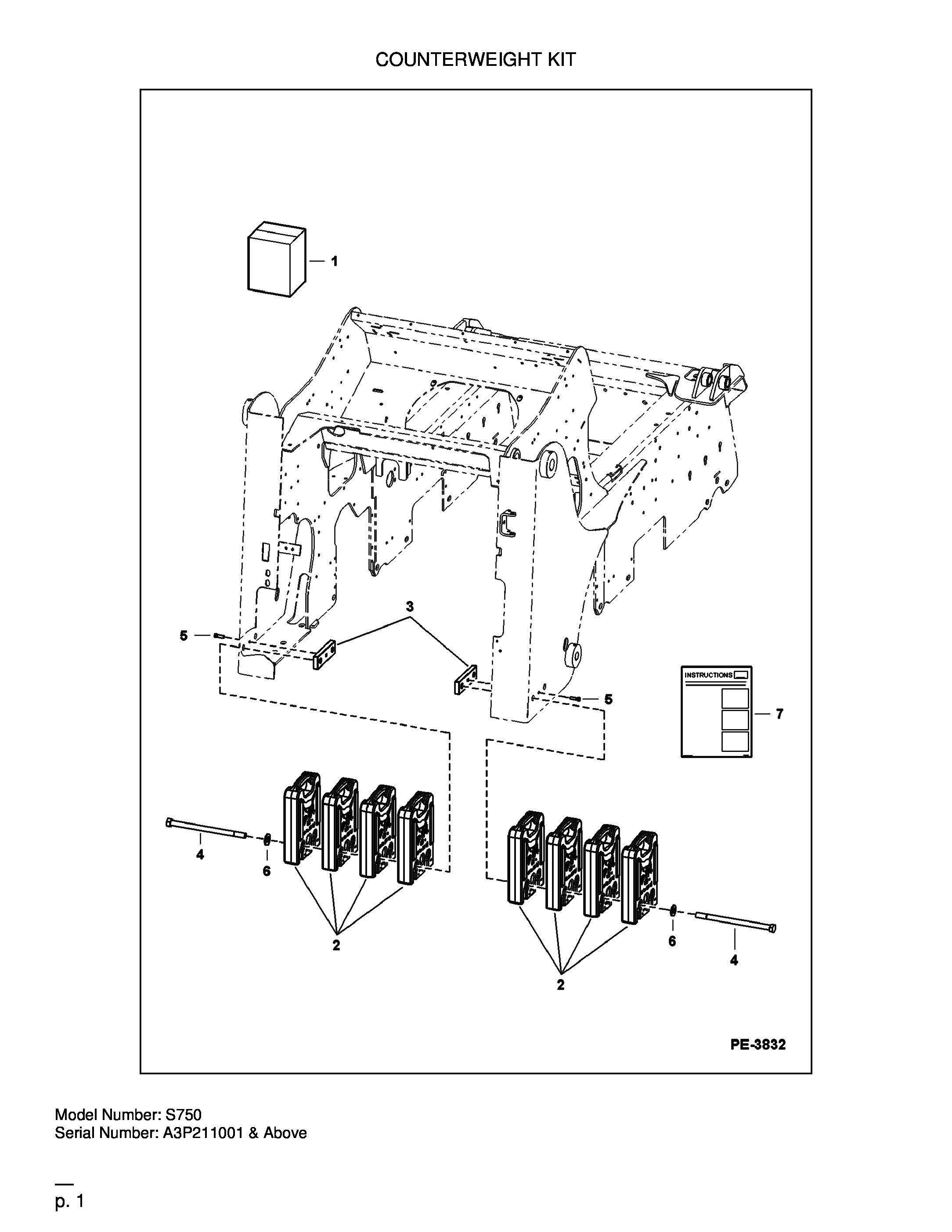 COUNTERWEIGHT KIT

1

3

5

5

INSTRUCTIONS

7

4

6

2

6

4

2

PE-3832

Model Number: S750
Serial Number: A3P211001 & Above

p. 1