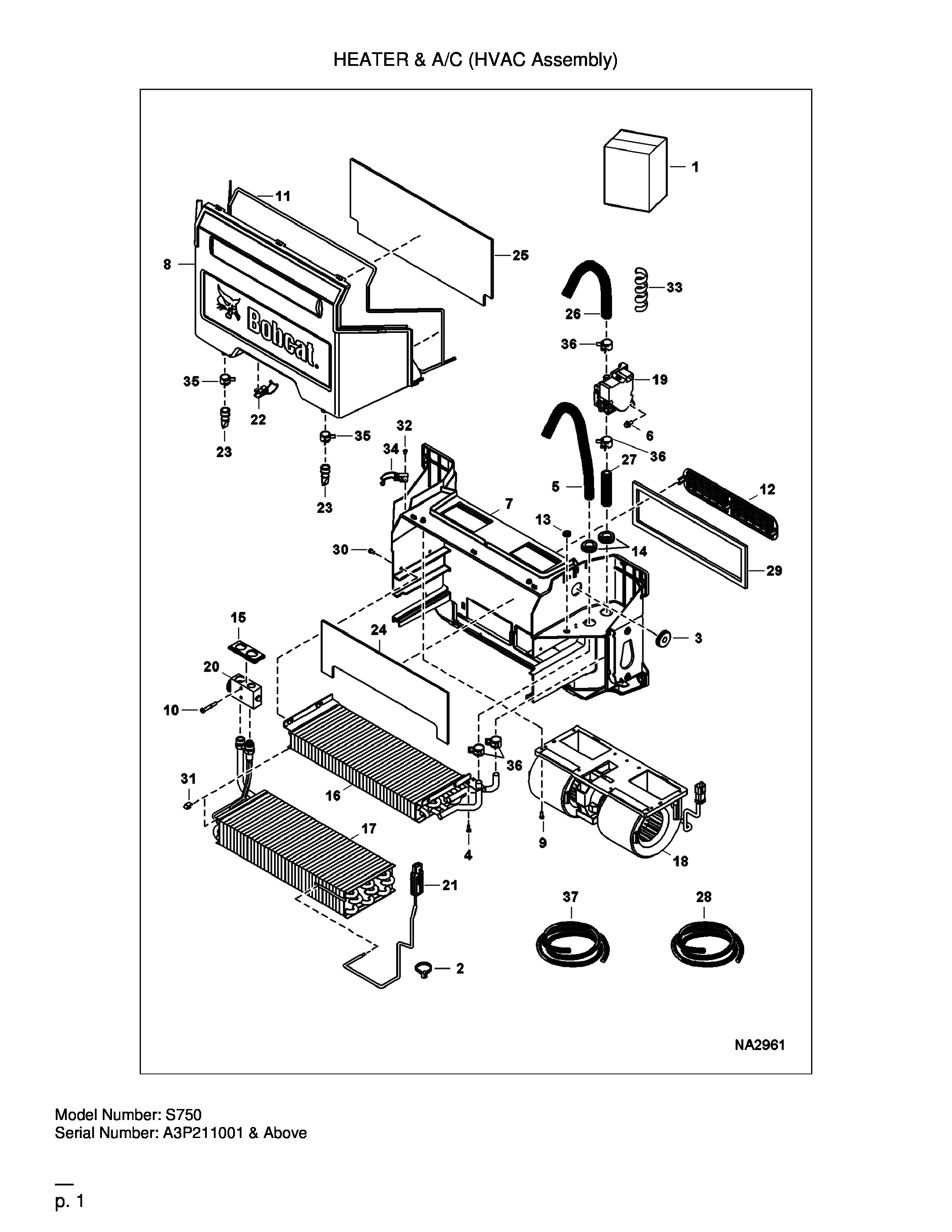 HEATER & A/C (HVAC Assembly)

1
11
25
8
Bobcat.
33
26
36
19
35
22
23
35
32
34
6
36
27
23
5
12
7
13
14
30
29
15
24
3
20
10
36
31
16
17
4
9
18
21
37
28
2

NA2961

Model Number: S750
Serial Number: A3P211001 & Above

p. 1