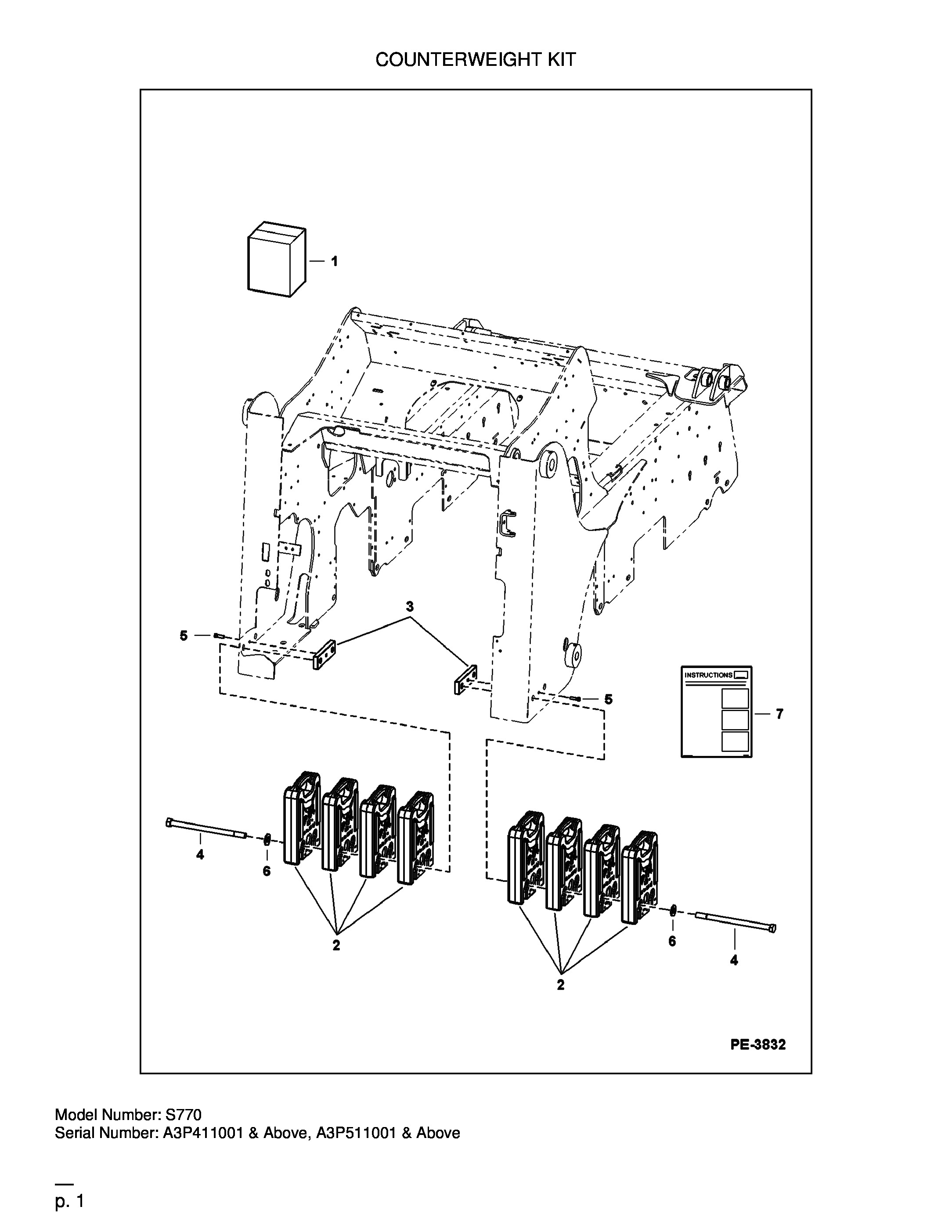 COUNTERWEIGHT KIT

1

3

5

5

INSTRUCTIONS

7

4

6

2

6

4

2

PE-3832

Model Number: S770
Serial Number: A3P411001 & Above, A3P511001 & Above

p. 1