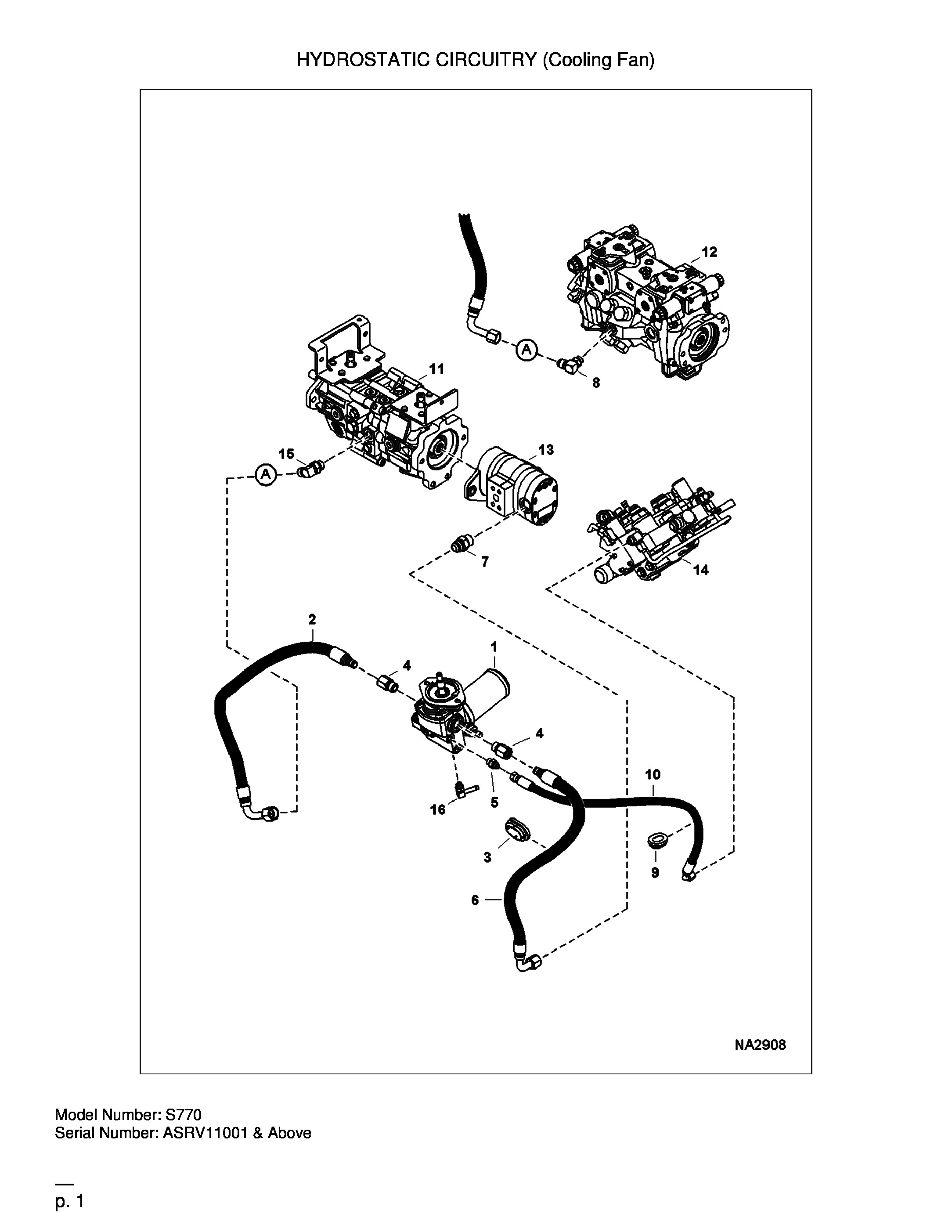 HYDROSTATIC CIRCUITRY (Cooling Fan)

12
A
8
11
15
A
13
7
14
2
1
4
4
10
16
5
3
9
6
NA2908

Model Number: S770
Serial Number: ASRV11001 & Above

p. 1