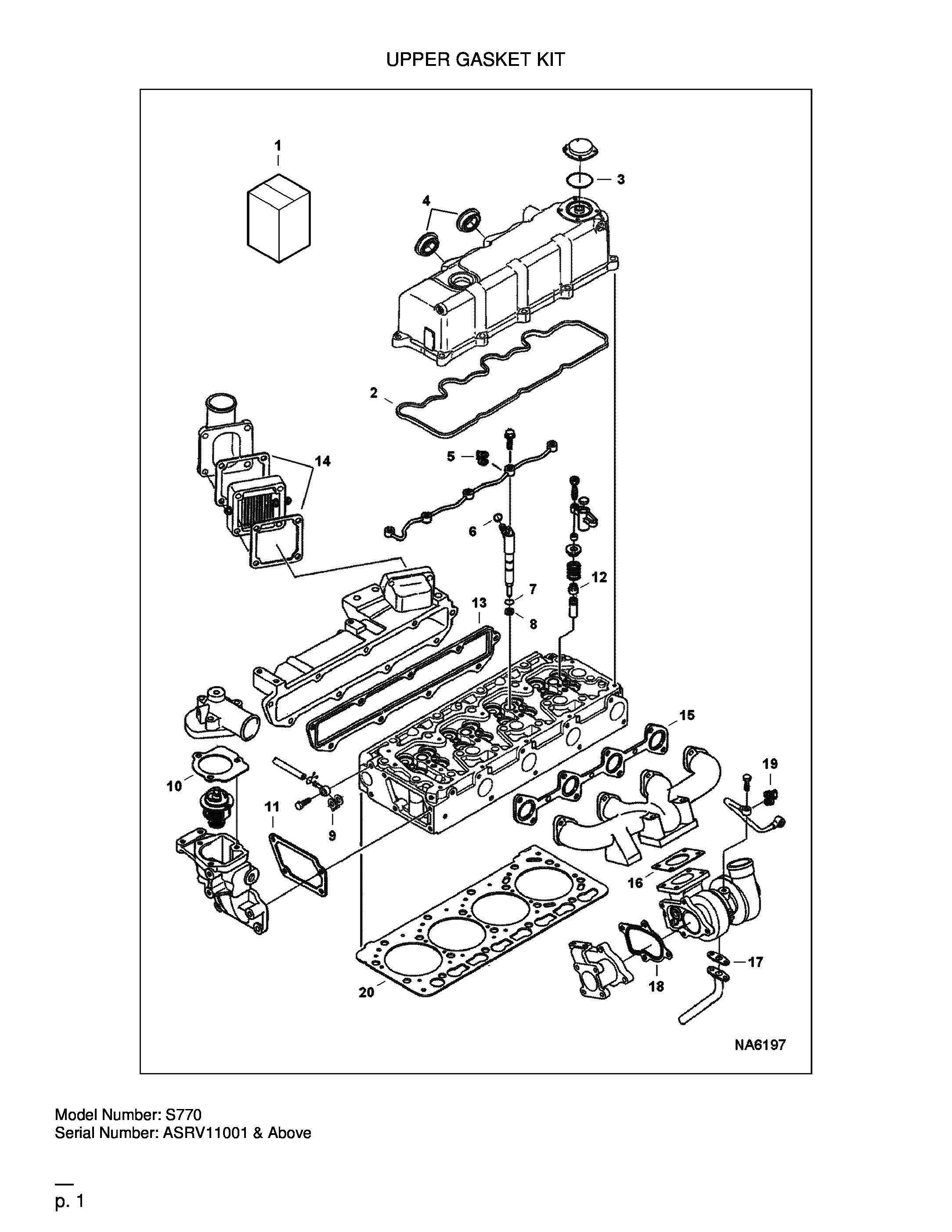 UPPER GASKET KIT

1
3
4
2
14
5
6
12
7
13
8
15
19
10
11
9
16
17
18
20
NA6197

Model Number: S770
Serial Number: ASRV11001 & Above

p. 1