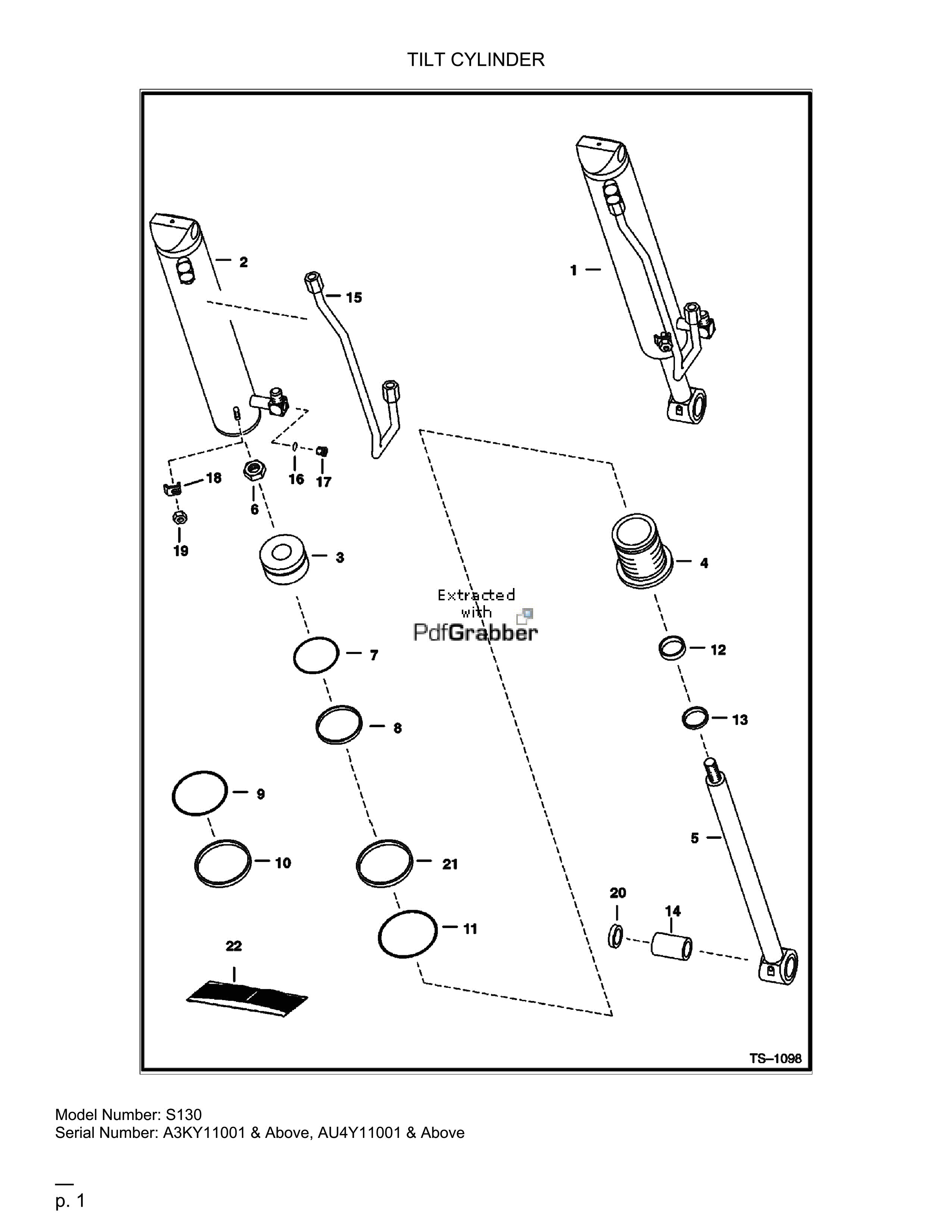 TILT CYLINDER

2
15
1
18
16
17
6
19
3
4
Extracted with PdfGrabber
7
12
8
13
9
5
10
21
20
14
11
22
TS–1098

Model Number: S130
Serial Number: A3KY11001 & Above, AU4Y11001 & Above

p. 1