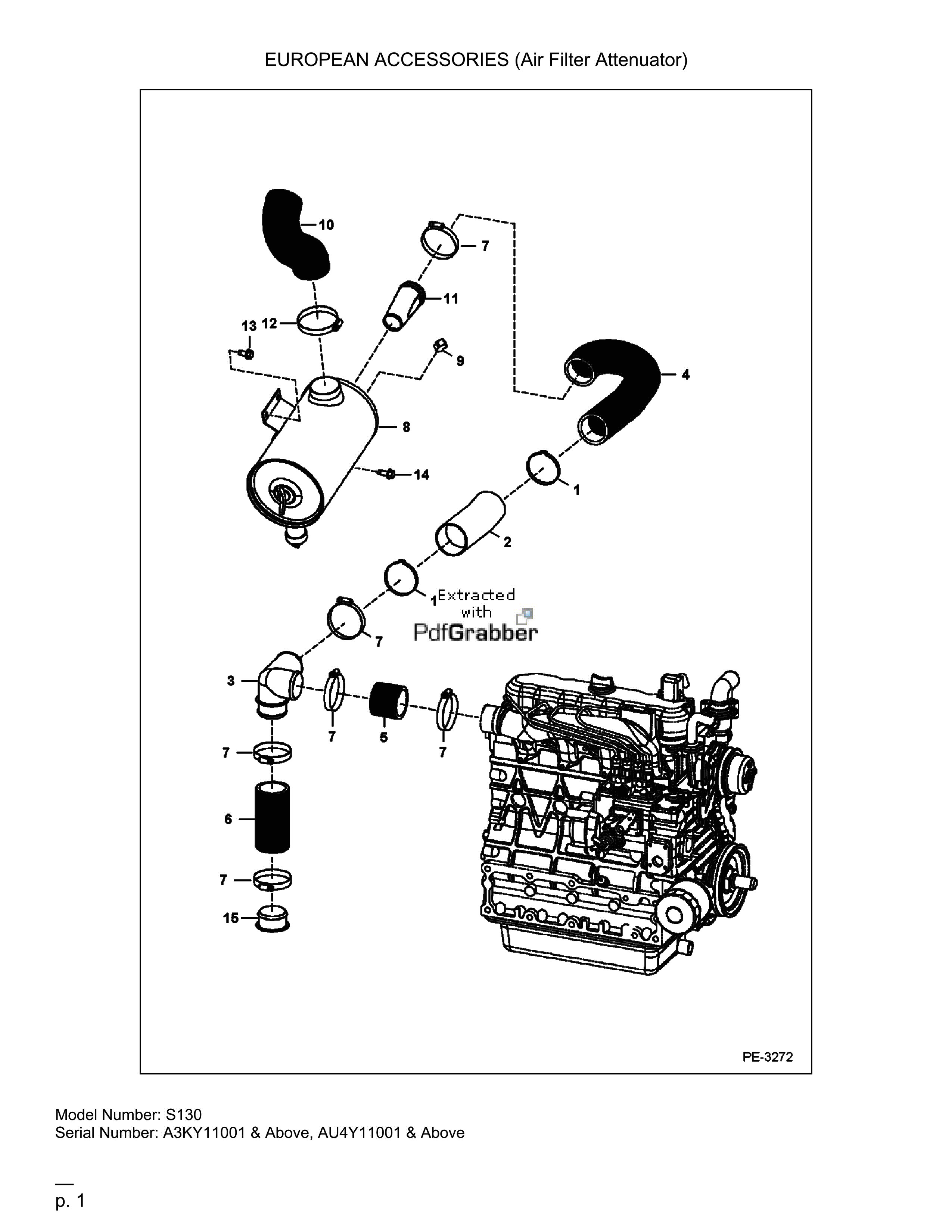 EUROPEAN ACCESSORIES (Air Filter Attenuator)

10
7
11
13 12
9
4
8
14
1
2
1
Extracted with PdfGrabber
7
3
7
5
7
7
6
7
15

PE-3272

Model Number: S130
Serial Number: A3KY11001 & Above, AU4Y11001 & Above

p. 1