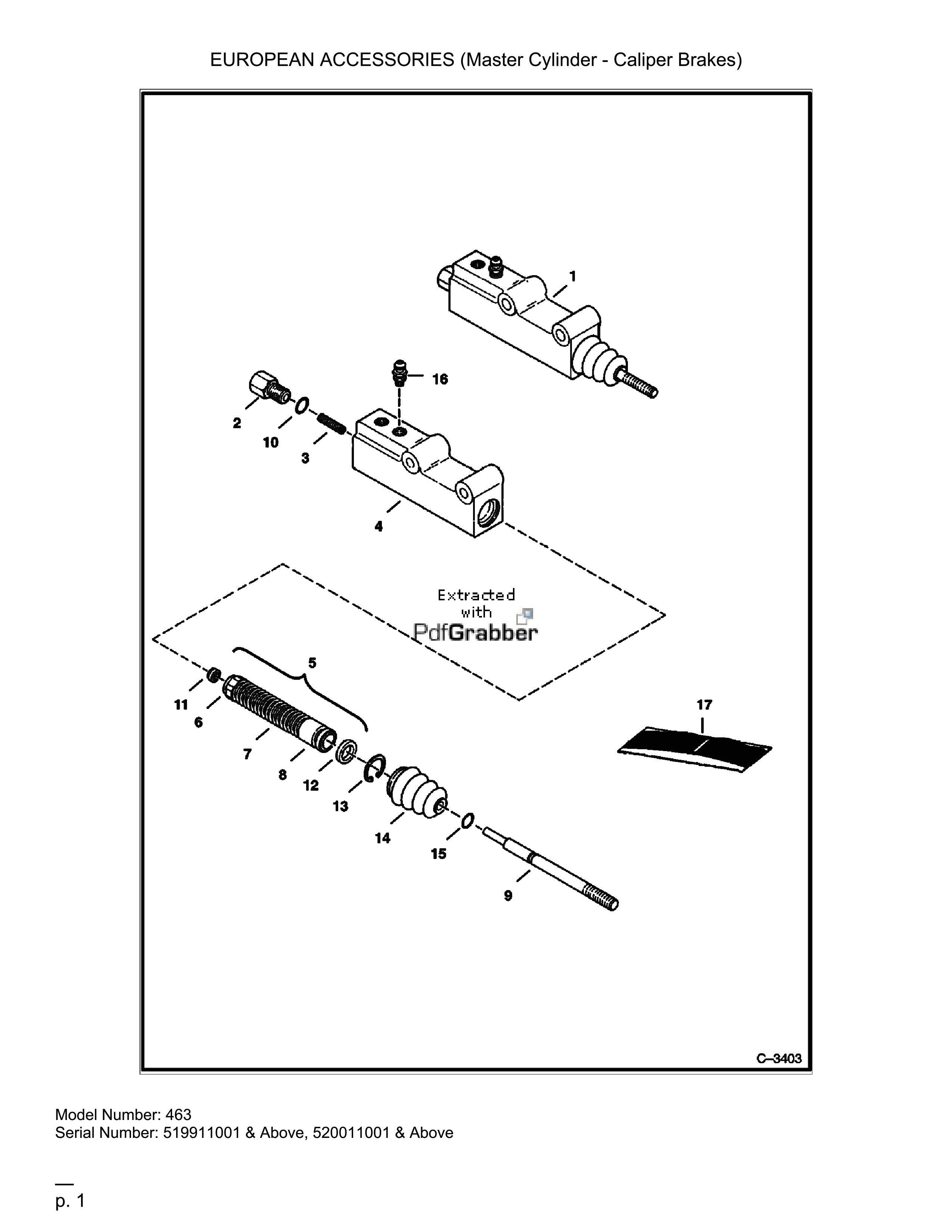 EUROPEAN ACCESSORIES (Master Cylinder - Caliper Brakes)

1

16

2

10

3

4

Extracted with PdfGrabber

5

11

6

7

8

12

13

14

15

9

17

C–3403

Model Number: 463
Serial Number: 519911001 & Above, 520011001 & Above

—
p. 1