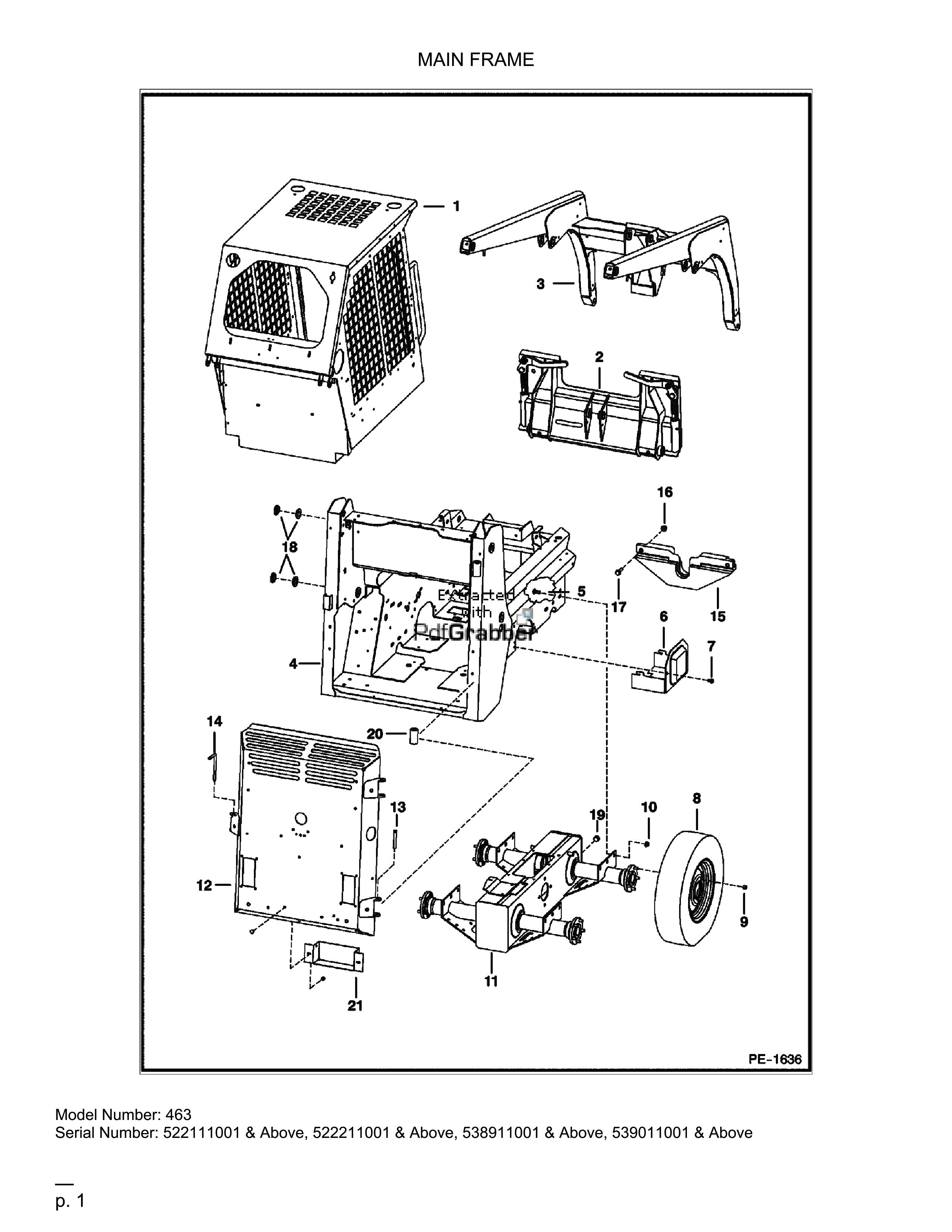 MAIN FRAME

1
3
2
16
18
5
17
15
6
7
4
Extracted with PdfGrabber
14
20
13
19
10
8
12
9
11
21
PE-1636

Model Number: 463
Serial Number: 522111001 & Above, 522211001 & Above, 538911001 & Above, 539011001 & Above

p. 1