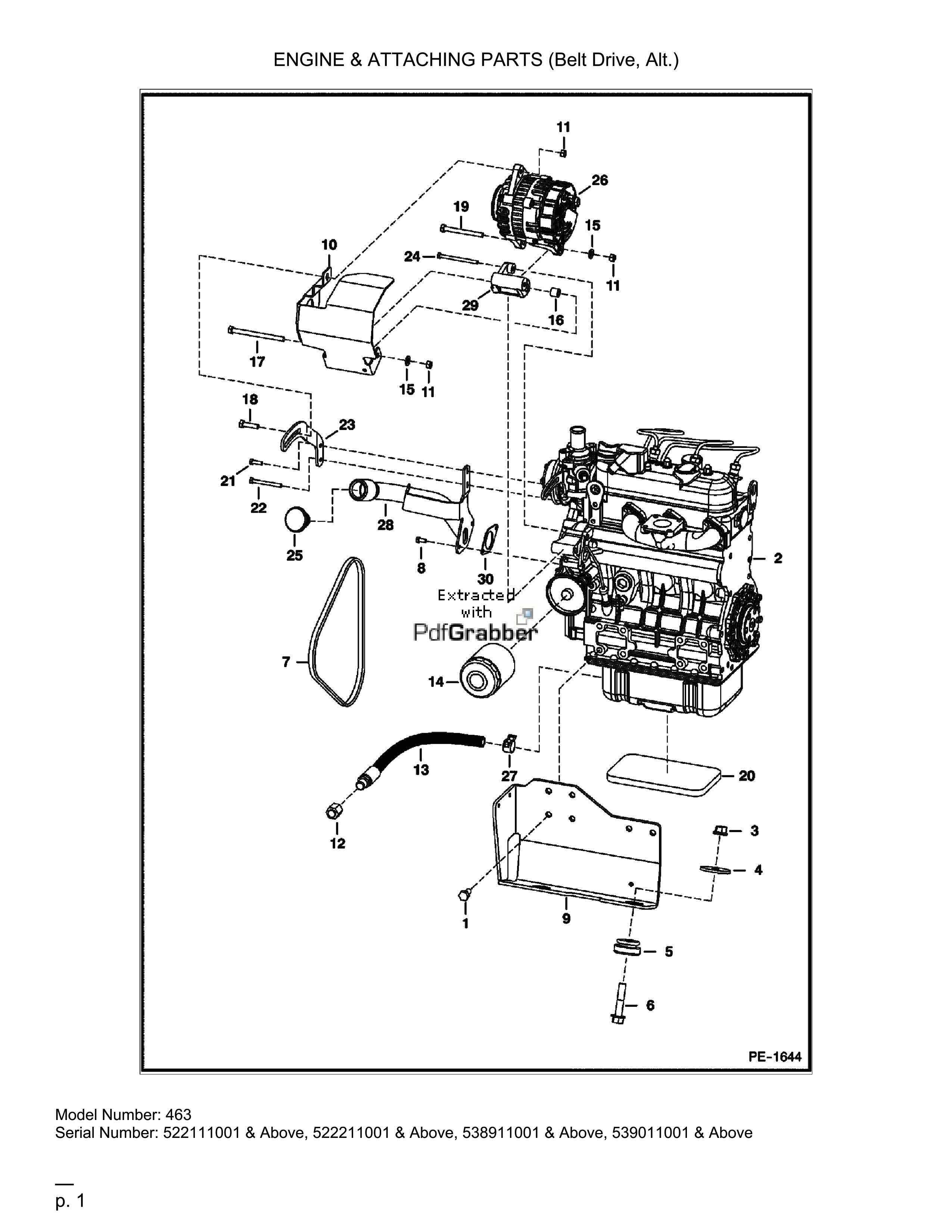 ENGINE & ATTACHING PARTS (Belt Drive, Alt.)

11
26
19
15
10
24
11
29
16
17
15 11
18
23
21
22
28
25
8
30
2
Extracted with PdfGrabber
7
14
13
27
20
12
3
4
1
9
5
6
PE-1644

Model Number: 463
Serial Number: 522111001 & Above, 522211001 & Above, 538911001 & Above, 539011001 & Above

p. 1