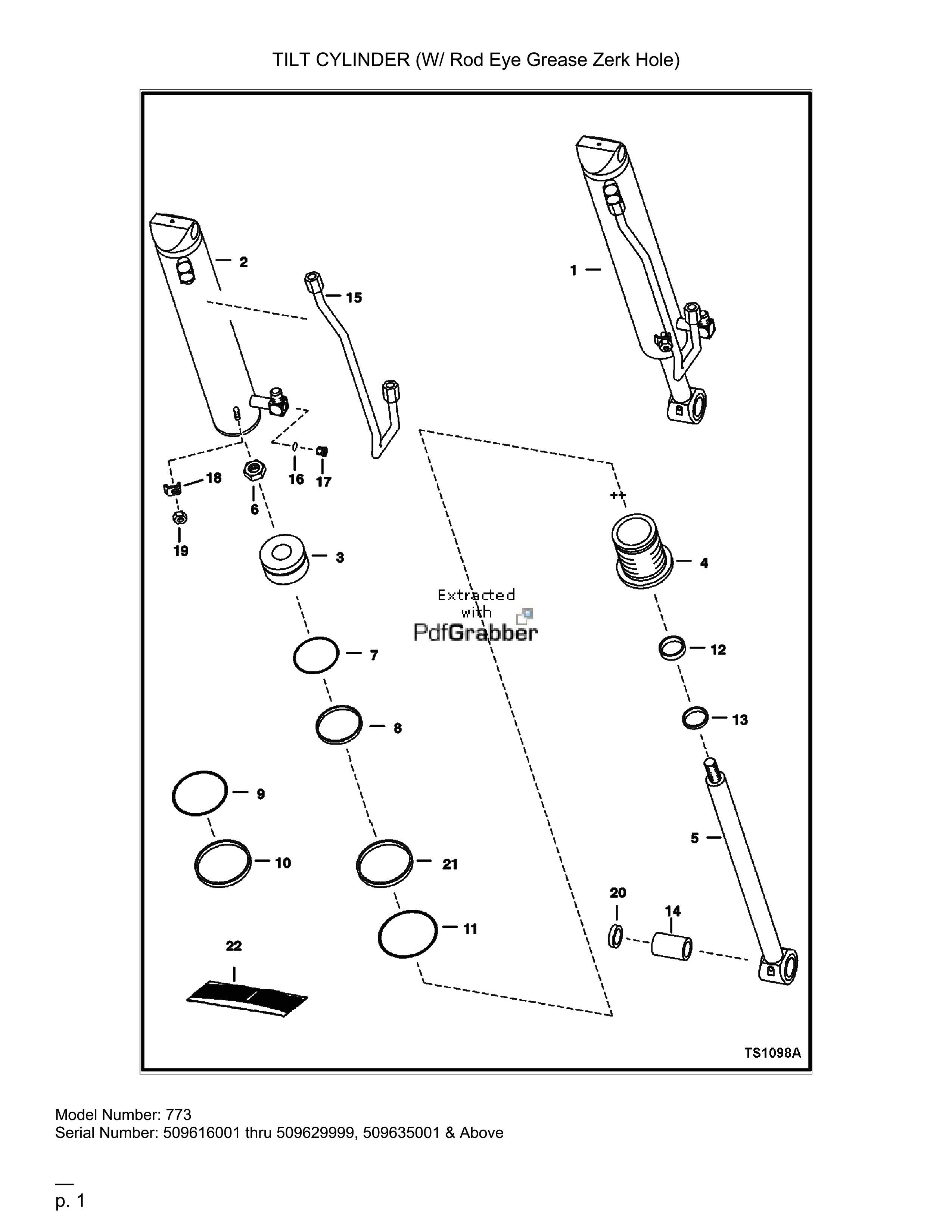 TILT CYLINDER (W/ Rod Eye Grease Zerk Hole)

2
15
1
18
16
17
6
19
++
3
4
Extracted with PdfGrabber
7
12
8
13
9
5
10
21
20
14
11
22
TS1098A

Model Number: 773
Serial Number: 509616001 thru 509629999, 509635001 & Above

p. 1