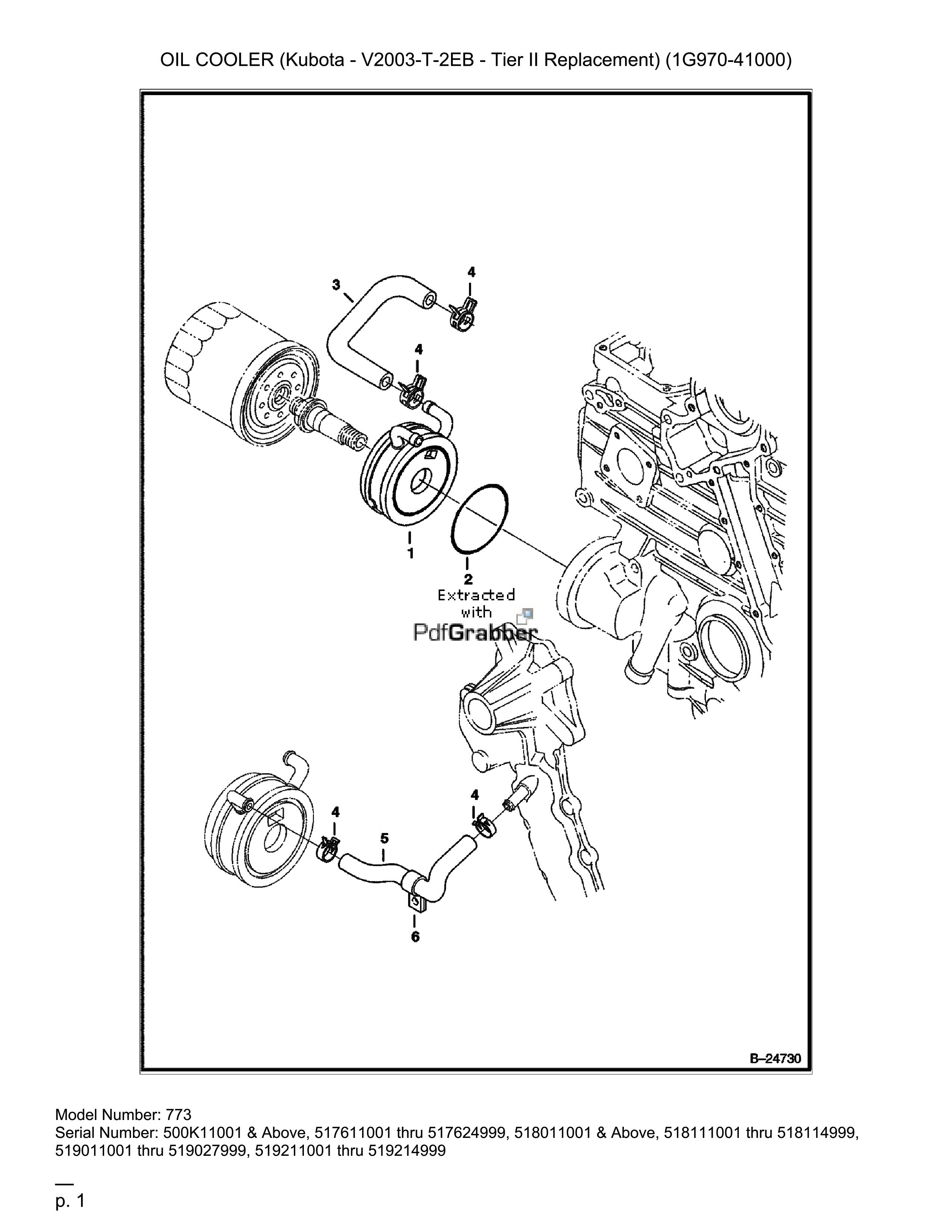 OIL COOLER (Kubota - V2003-T-2EB - Tier II Replacement) (1G970-41000)

3
4
4
1
2
Extracted with PdfGrabber
4
4
5
6
B–24730

Model Number: 773
Serial Number: 500K11001 & Above, 517611001 thru 517624999, 518011001 & Above, 518111001 thru 518114999, 519011001 thru 519027999, 519211001 thru 519214999

p. 1